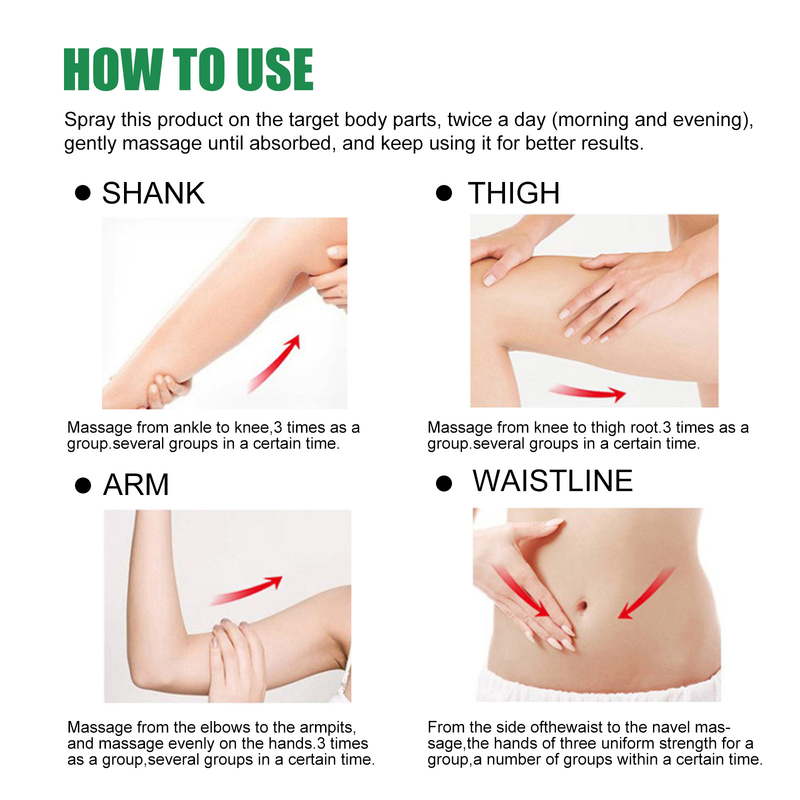 HOW TO USE

Spray this product on the target body parts, twice a day (morning and evening), gently massage until absorbed, and keep using it for better results.

● SHANK

Massage from ankle to knee,3 times as a group.several groups in a certain time.

● THIGH

Massage from knee to thigh root.3 times as a group.several groups in a certain time.

● ARM

Massage from the elbows to the armpits, and massage evenly on the hands.3 times as a group,several groups in a certain time.

● WAISTLINE

From the side ofthewaist to the navel massage,the hands of three uniform strength for a group,a number of groups within a certain time.