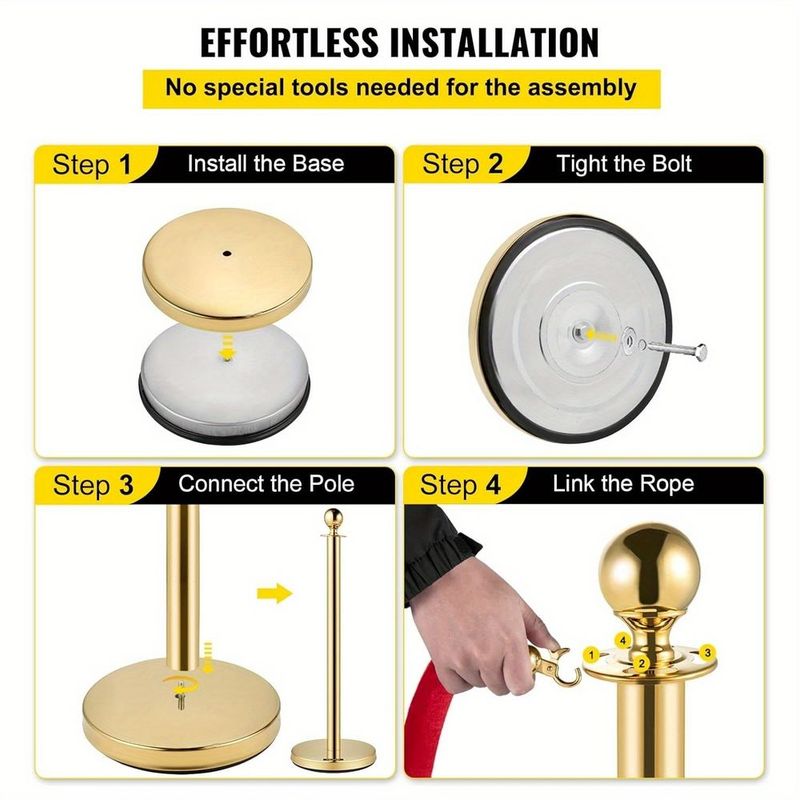 EFFORTLESS INSTALLATION

No special tools needed for the assembly

Step 1 Install the Base

Step 2 Tight the Bolt

Step 3 Connect the Pole

Step 4 Link the Rope

1 4 2 3