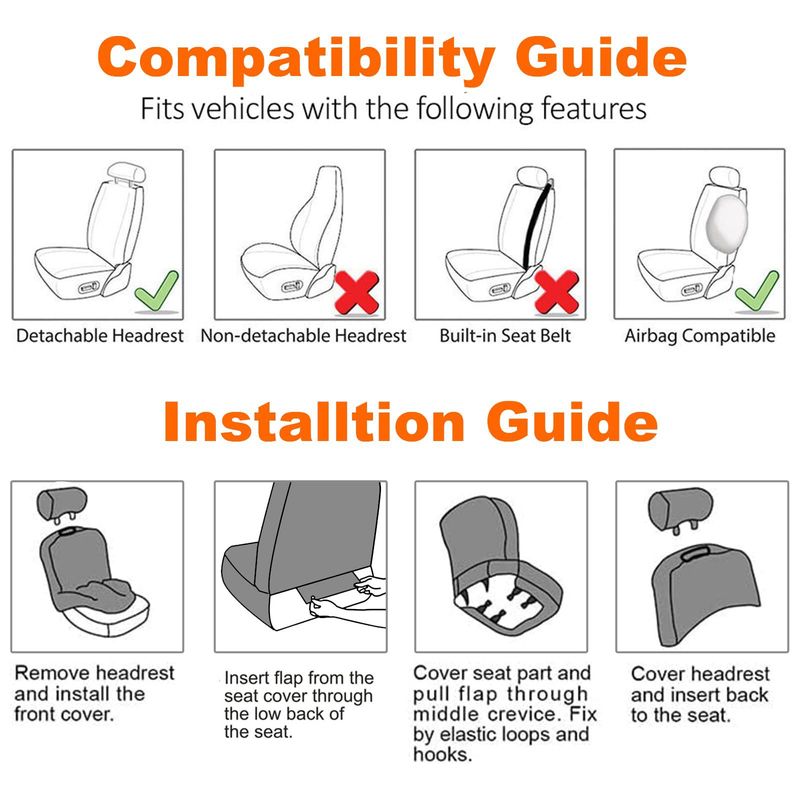 Compatibility Guide

Fits vehicles with the following features

Detachable Headrest

Non-detachable Headrest

Built-in Seat Belt

Airbag Compatible

Installtion Guide

Remove headrest and install the front cover.

Insert flap from the seat cover through the low back of the seat.

Cover seat part and pull flap through middle crevice. Fix by elastic loops and hooks.

Cover headrest and insert back to the seat.