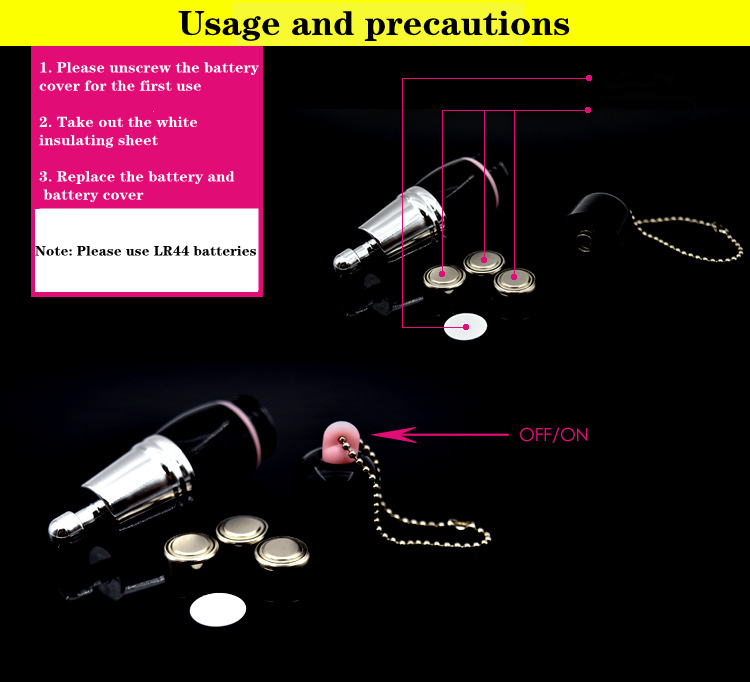 Usage and precautions

1. Please unscrew the battery cover for the first use

2. Take out the white insulating sheet

3. Replace the battery and battery cover

Note: Please use LR44 batteries

OFF/ON