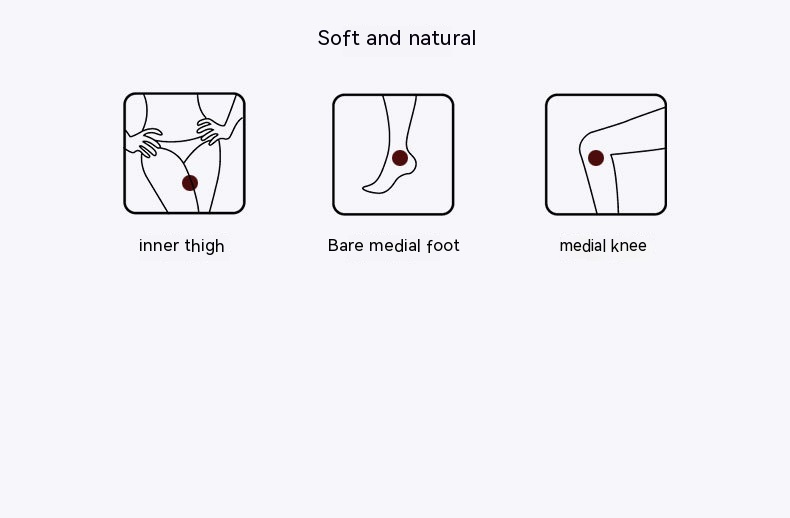 Soft and natural

inner thigh

Bare medial foot

medial knee