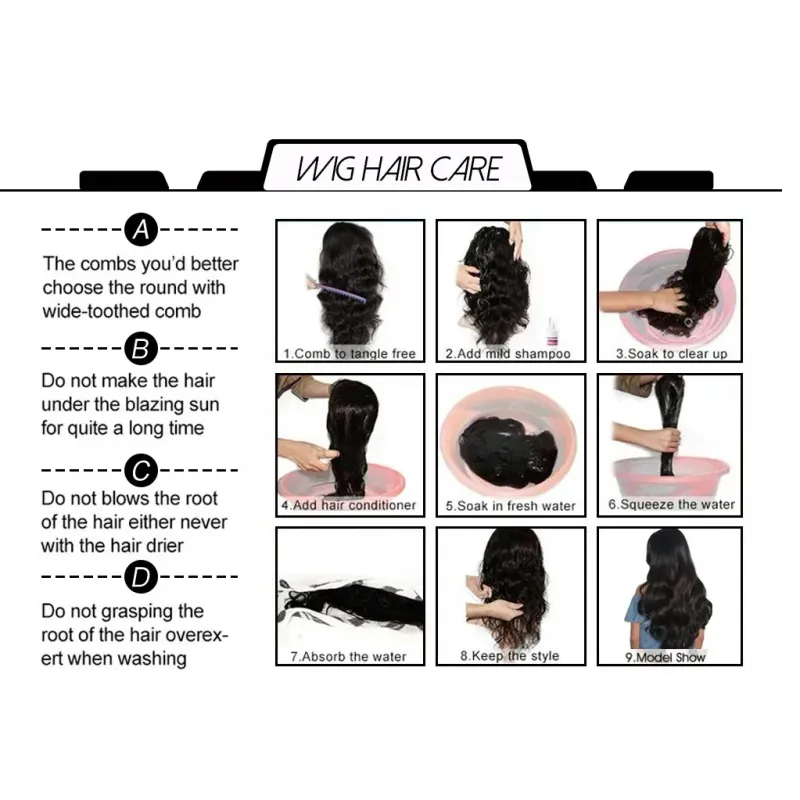 WIG HAIR CARE

A

The combs you'd better choose the round with wide-toothed comb

B

Do not make the hair under the blazing sun for quite a long time

C

Do not blows the root of the hair either never with the hair drier

D

Do not grasping the root of the hair overexert when washing

1.Comb to tangle free

2.Add mild shampoo

3.Soak to clear up

4.Add hair conditioner

5.Soak in fresh water

6.Squeeze the water

7.Absorb the water

8.Keep the style

9.Model Show