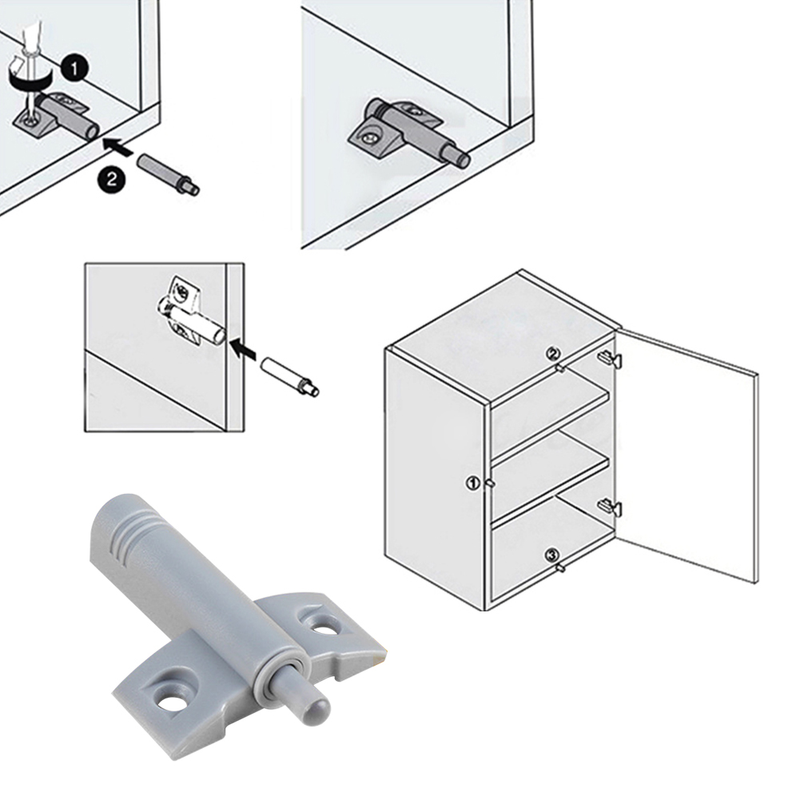 1
2
②
①
③