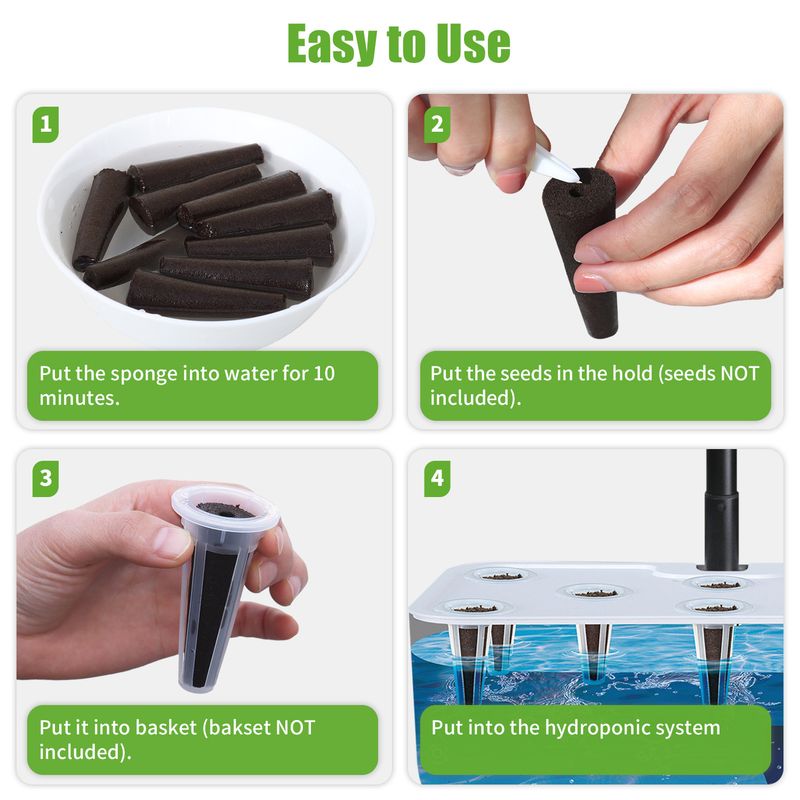 Easy to Use

1

Put the sponge into water for 10 minutes.

2

Put the seeds in the hold (seeds NOT included).

3

Put it into basket (bakset NOT included).

4

Put into the hydroponic system