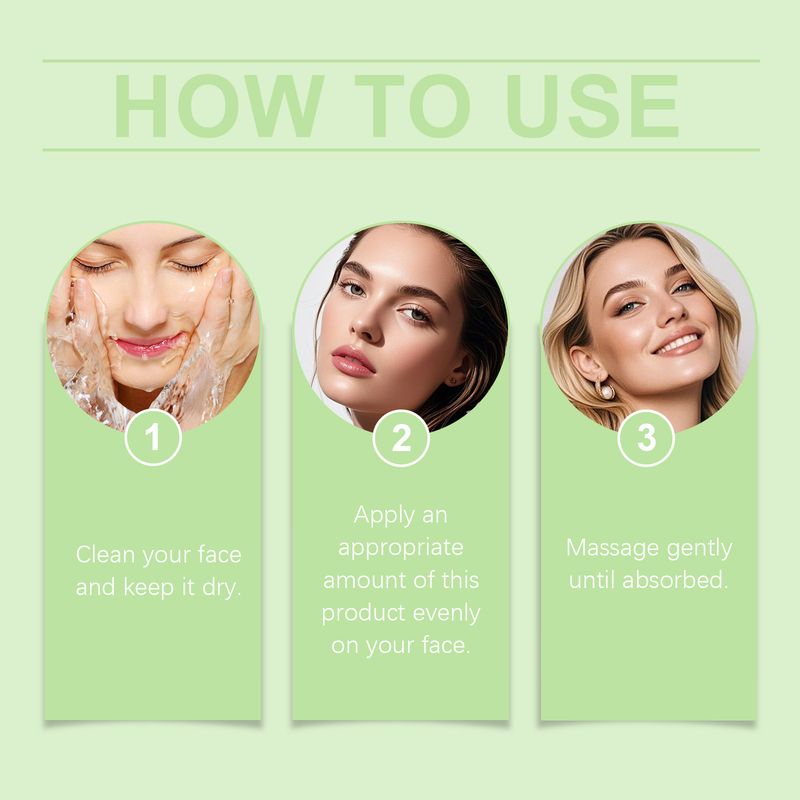 HOW TO USE

1

Clean your face and keep it dry.

2

Apply an appropriate amount of this product evenly on your face.

3

Massage gently until absorbed.