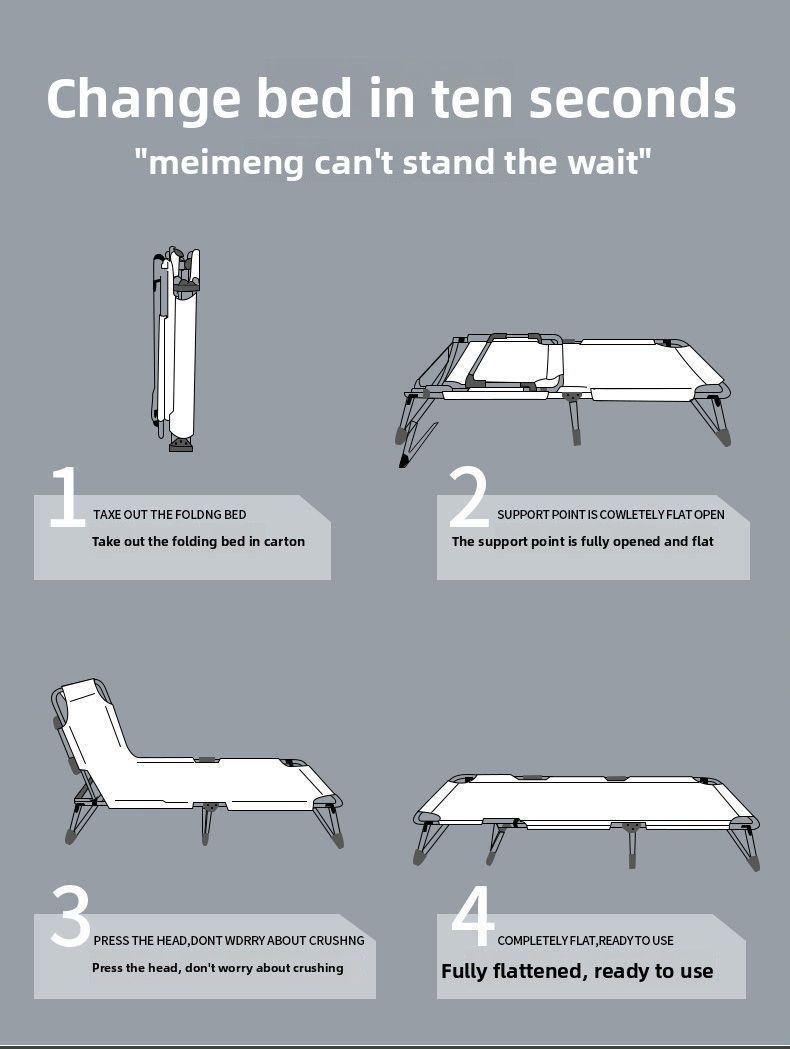 Change bed in ten seconds
"meimeng can't stand the wait"

1 TAXE OUT THE FOLDNG BED
Take out the folding bed in carton

2 SUPPORT POINT IS COWLETELY FLAT OPEN
The support point is fully opened and flat

3 PRESS THE HEAD,DONT WDRRY ABOUT CRUSHNG
Press the head, don't worry about crushing

4 COMPLETELY FLAT,READY TO USE
Fully flattened, ready to use