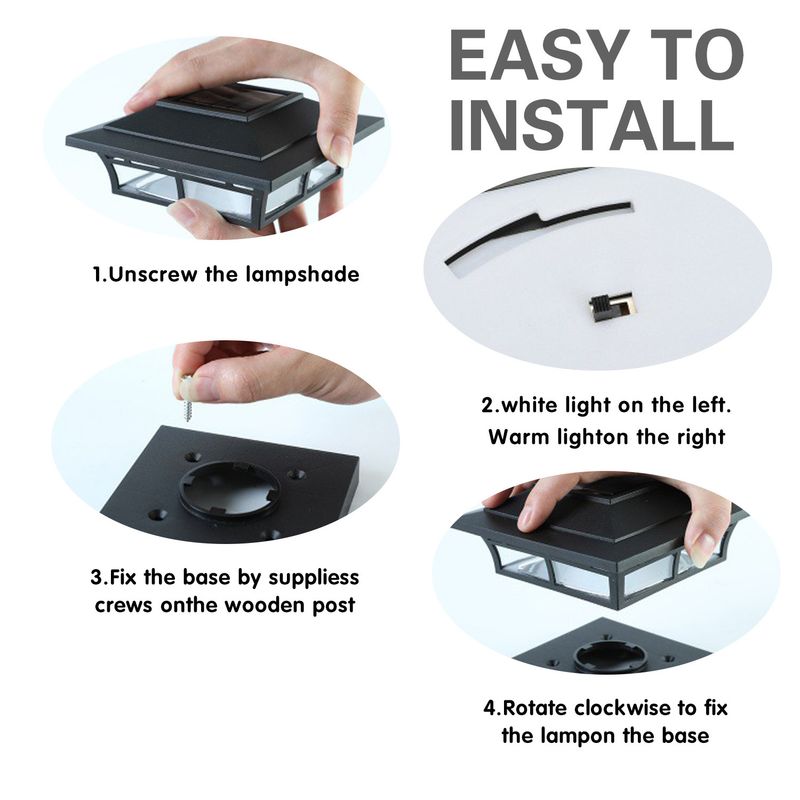 EASY TO INSTALL

1.Unscrew the lampshade

2.white light on the left. Warm lighton the right

3.Fix the base by suppliess crews onthe wooden post

4.Rotate clockwise to fix the lampon the base