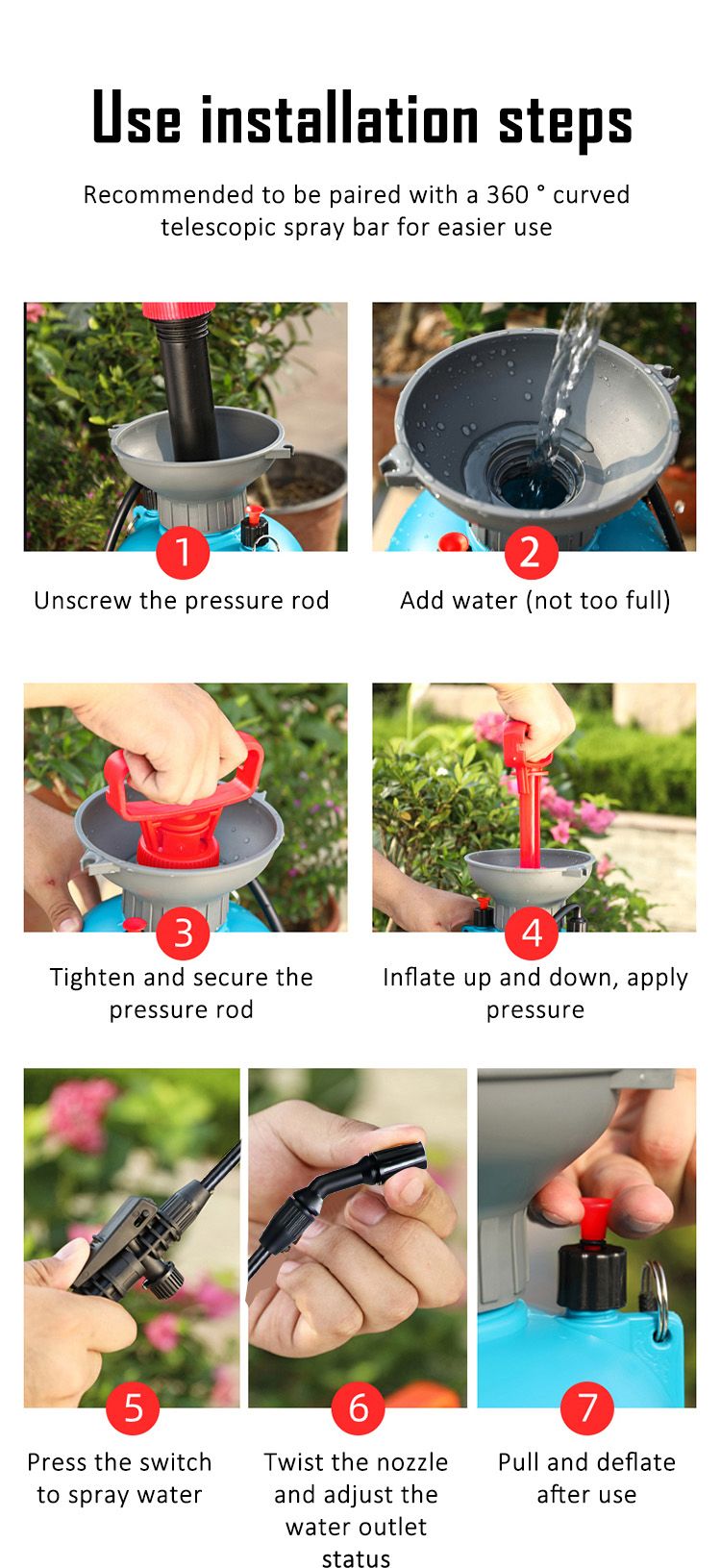 Use installation steps

Recommended to be paired with a 360 ° curved telescopic spray bar for easier use

1
Unscrew the pressure rod

2
Add water (not too full)

3
Tighten and secure the pressure rod

4
Inflate up and down, apply pressure

5
Press the switch to spray water

6
Twist the nozzle and adjust the water outlet status

7
Pull and deflate after use