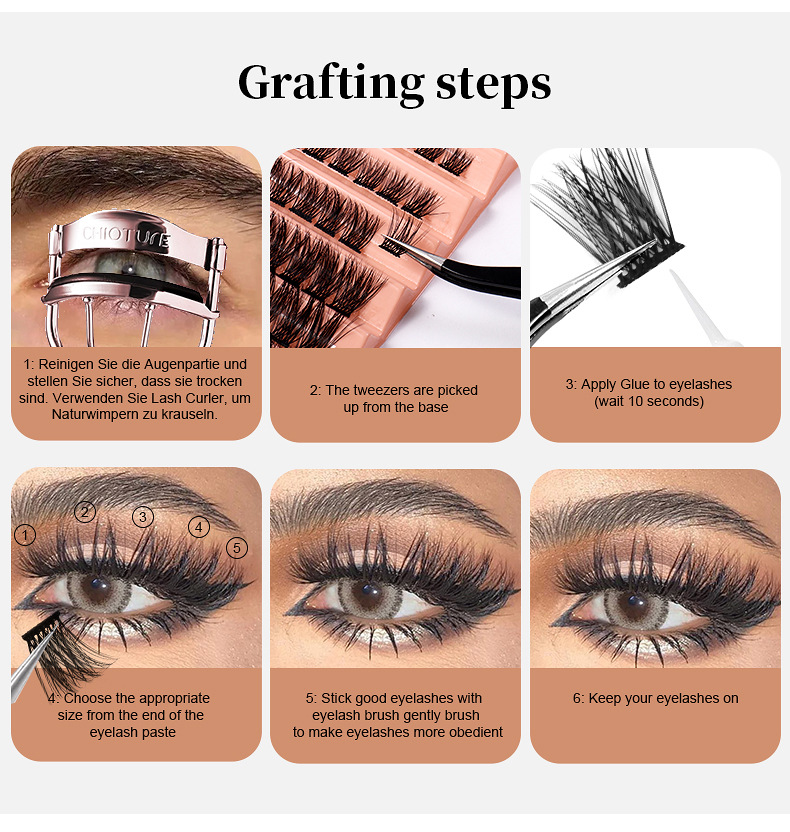 Grafting steps

CHIOTURE

1: Reinigen Sie die Augenpartie und stellen Sie sicher, dass sie trocken sind. Verwenden Sie Lash Curler, um Naturwimpern zu krauseln.

2: The tweezers are picked up from the base

3: Apply Glue to eyelashes (wait 10 seconds)

1 2 3 4 5

4: Choose the appropriate size from the end of the eyelash paste

5: Stick good eyelashes with eyelash brush gently brush to make eyelashes more obedient

6: Keep your eyelashes on