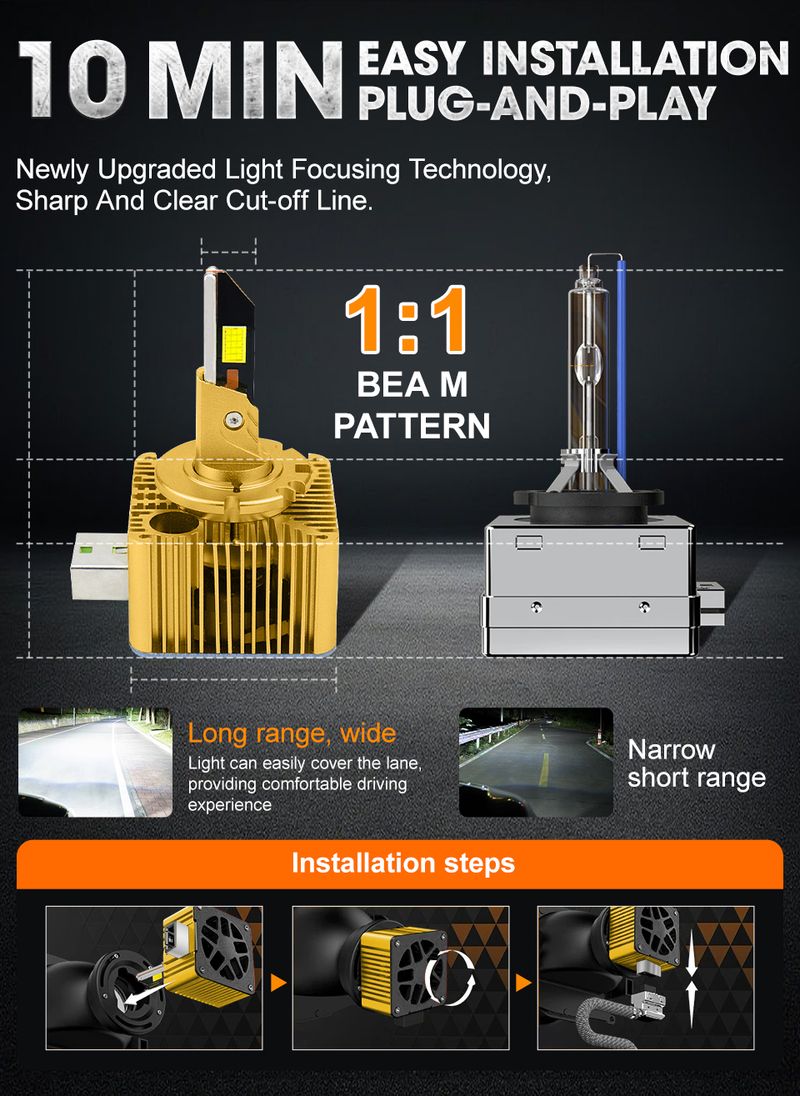 10 MIN EASY INSTALLATION PLUG-AND-PLAY

Newly Upgraded Light Focusing Technology, Sharp And Clear Cut-off Line.

1:1
BEA M
PATTERN

Long range, wide
Light can easily cover the lane, providing comfortable driving experience

Narrow short range

Installation steps