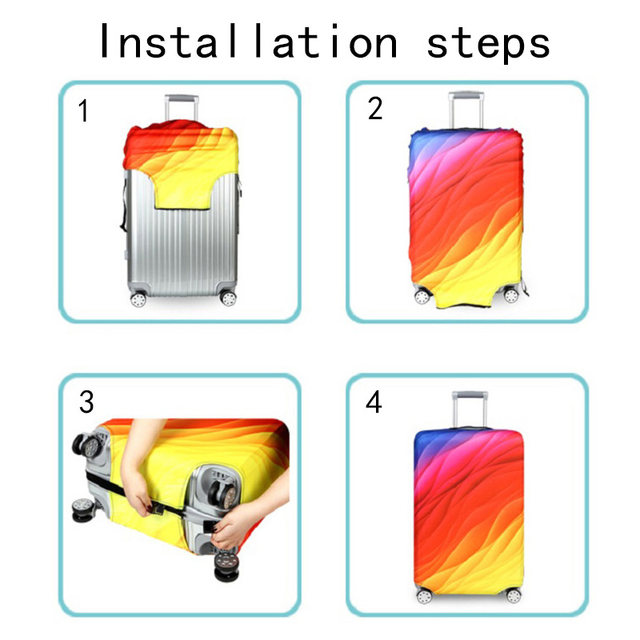 Installation steps

1

2

3

4