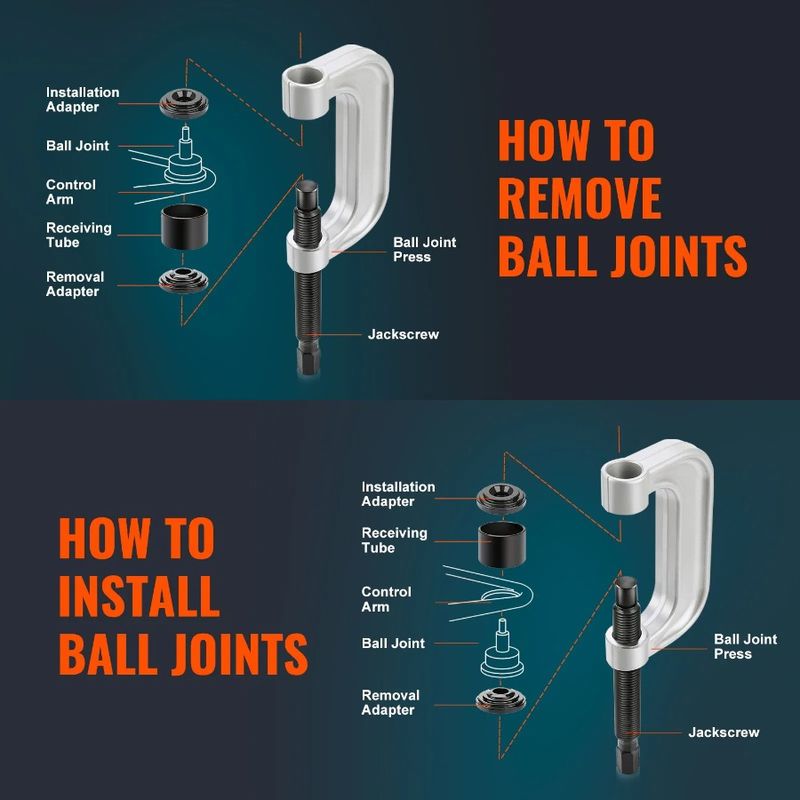 Installation Adapter

Ball Joint

Control Arm

Receiving Tube

Removal Adapter

Ball Joint Press

Jackscrew

HOW TO REMOVE BALL JOINTS

HOW TO INSTALL BALL JOINTS

Installation Adapter

Receiving Tube

Control Arm

Ball Joint

Removal Adapter

Ball Joint Press

Jackscrew