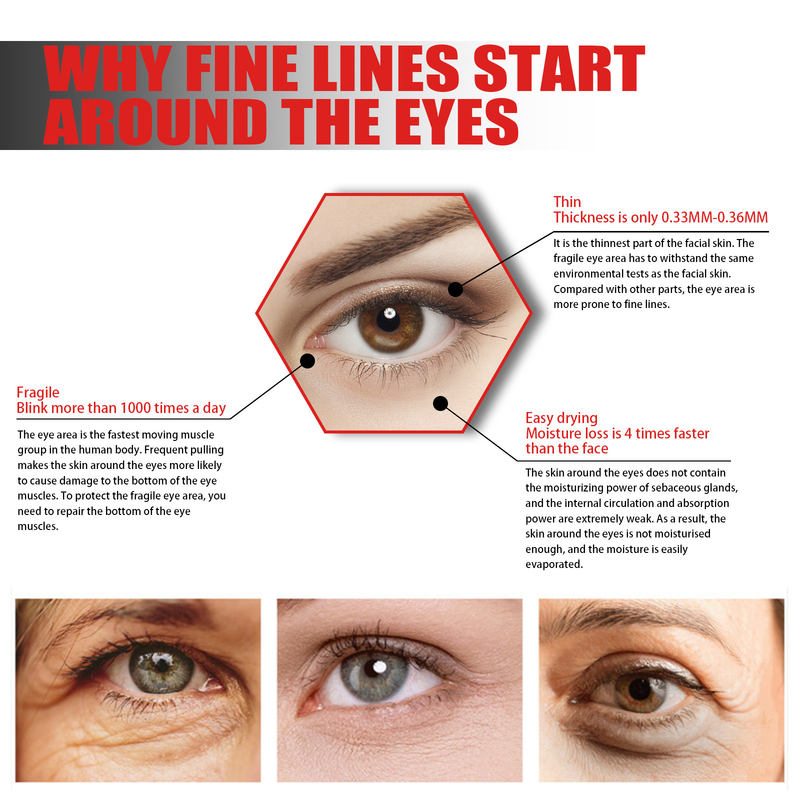 WHY FINE LINES START AROUND THE EYES

Thin
Thickness is only 0.33MM-0.36MM

It is the thinnest part of the facial skin. The fragile eye area has to withstand the same environmental tests as the facial skin. Compared with other parts, the eye area is more prone to fine lines.

Fragile
Blink more than 1000 times a day

The eye area is the fastest moving muscle group in the human body. Frequent pulling makes the skin around the eyes more likely to cause damage to the bottom of the eye muscles. To protect the fragile eye area, you need to repair the bottom of the eye muscles.

Easy drying
Moisture loss is 4 times faster than the face

The skin around the eyes does not contain the moisturizing power of sebaceous glands, and the internal circulation and absorption power are extremely weak. As a result, the skin around the eyes is not moisturised enough, and the moisture is easily evaporated.