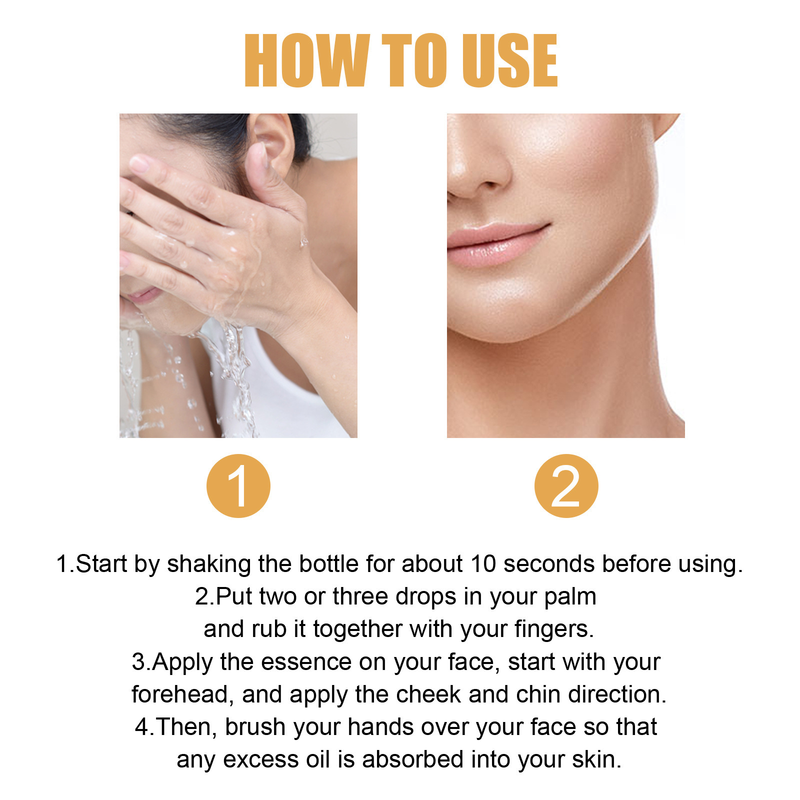 HOW TO USE

1

2

1.Start by shaking the bottle for about 10 seconds before using.
2.Put two or three drops in your palm and rub it together with your fingers.
3.Apply the essence on your face, start with your forehead, and apply the cheek and chin direction.
4.Then, brush your hands over your face so that any excess oil is absorbed into your skin.