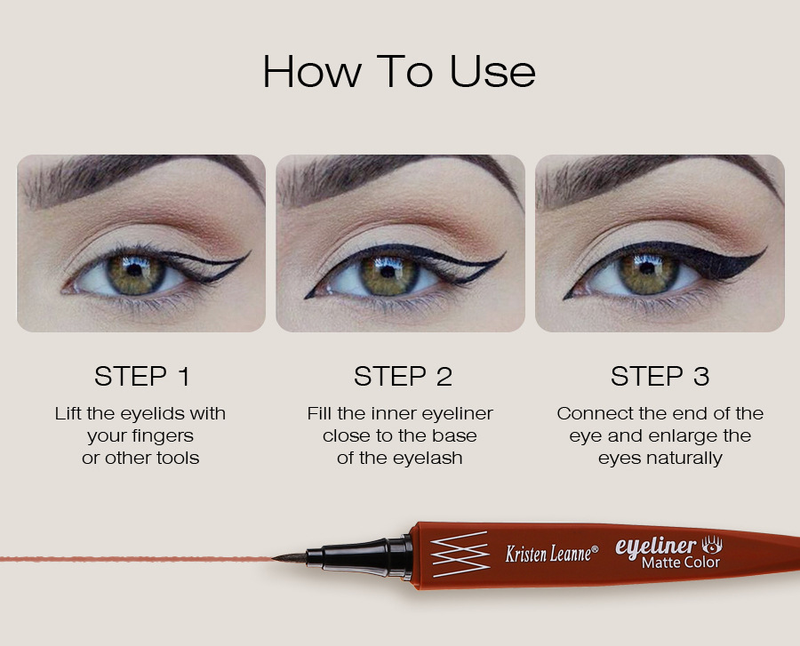 How To Use

STEP 1
Lift the eyelids with your fingers or other tools

STEP 2
Fill the inner eyeliner close to the base of the eyelash

STEP 3
Connect the end of the eye and enlarge the eyes naturally

Kristen Leanne®
eyeliner
Matte Color