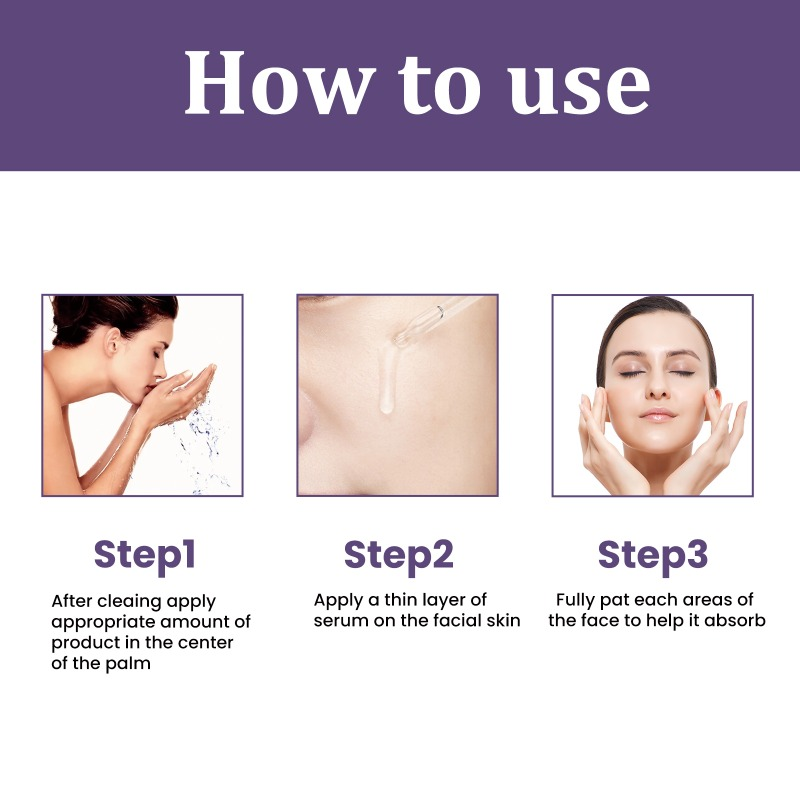 How to use

Step1

After cleaing apply appropriate amount of product in the center of the palm

Step2

Apply a thin layer of serum on the facial skin

Step3

Fully pat each areas of the face to help it absorb