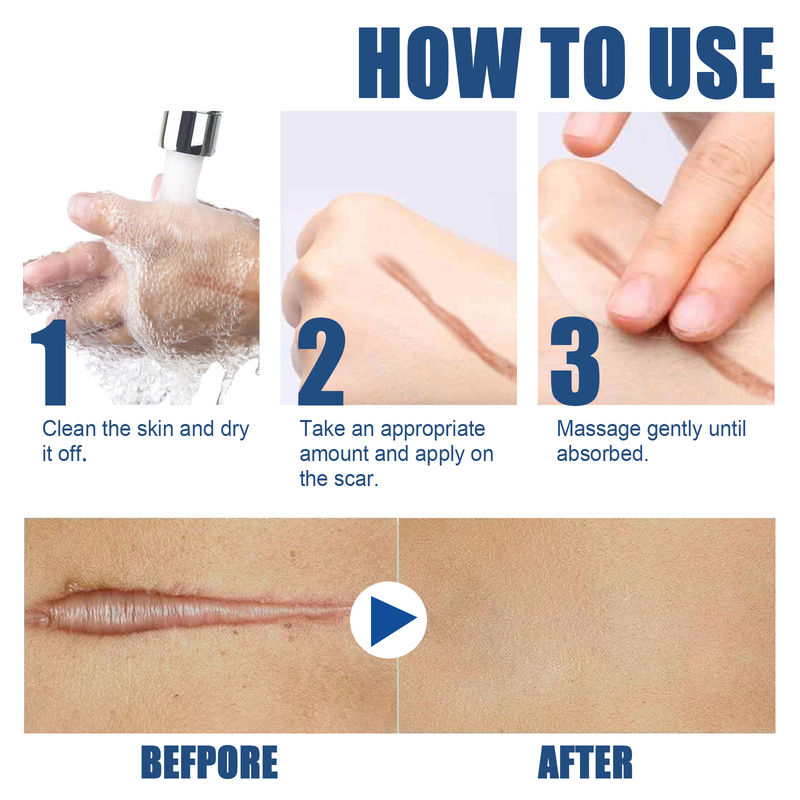 HOW TO USE

1

Clean the skin and dry it off.

2

Take an appropriate amount and apply on the scar.

3

Massage gently until absorbed.

BEFPORE

AFTER