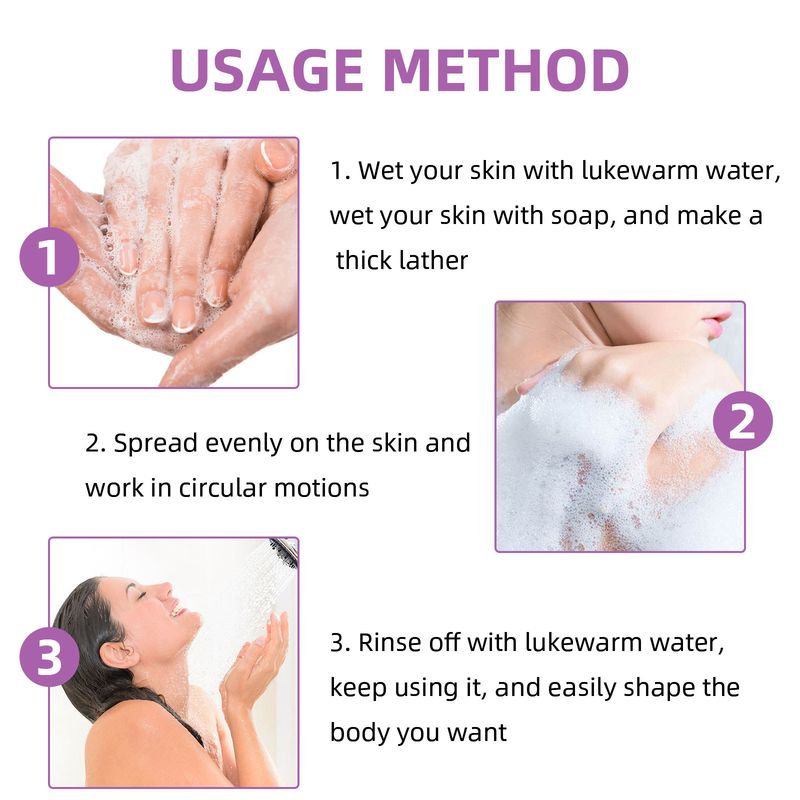 USAGE METHOD

1

1. Wet your skin with lukewarm water, wet your skin with soap, and make a thick lather

2

2. Spread evenly on the skin and work in circular motions

3

3. Rinse off with lukewarm water, keep using it, and easily shape the body you want