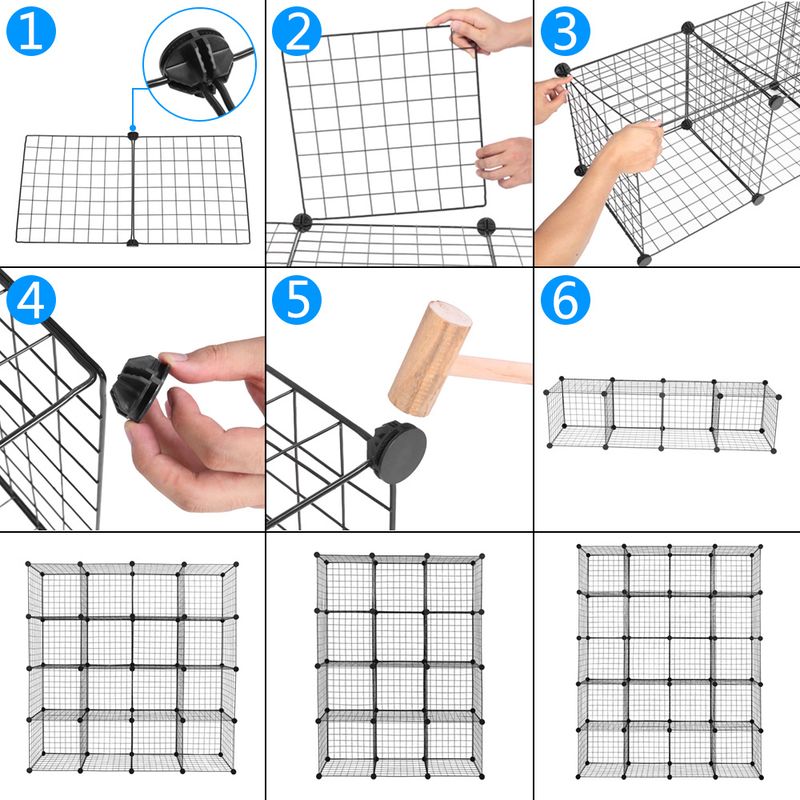 1

2

3

4

5

6