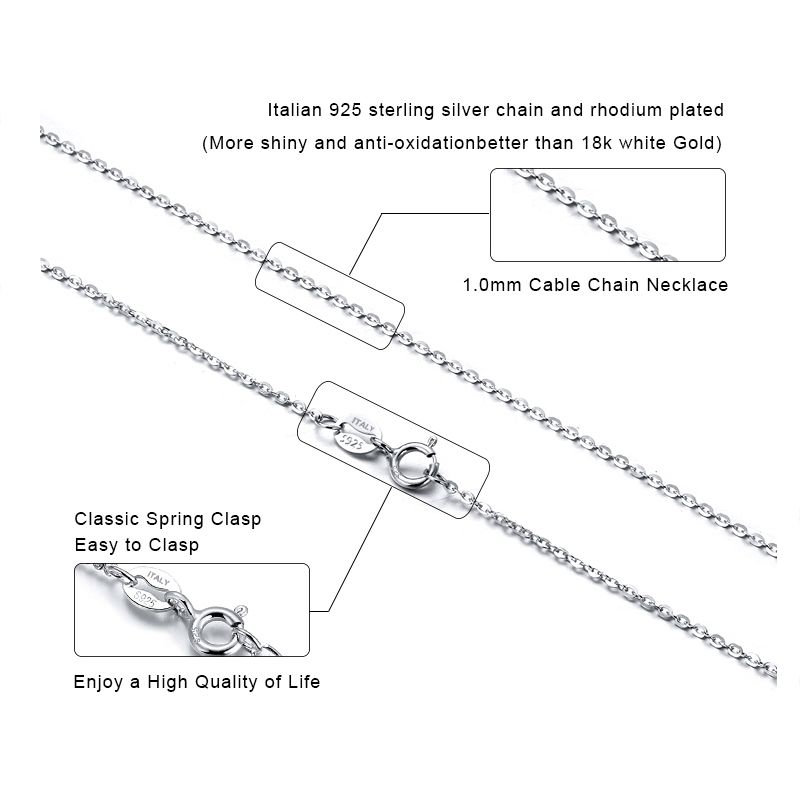 Italian 925 sterling silver chain and rhodium plated
(More shiny and anti-oxidationbetter than 18k white Gold)

1.0mm Cable Chain Necklace

ITALY
S925

Classic Spring Clasp
Easy to Clasp

ITALY
S925

Enjoy a High Quality of Life