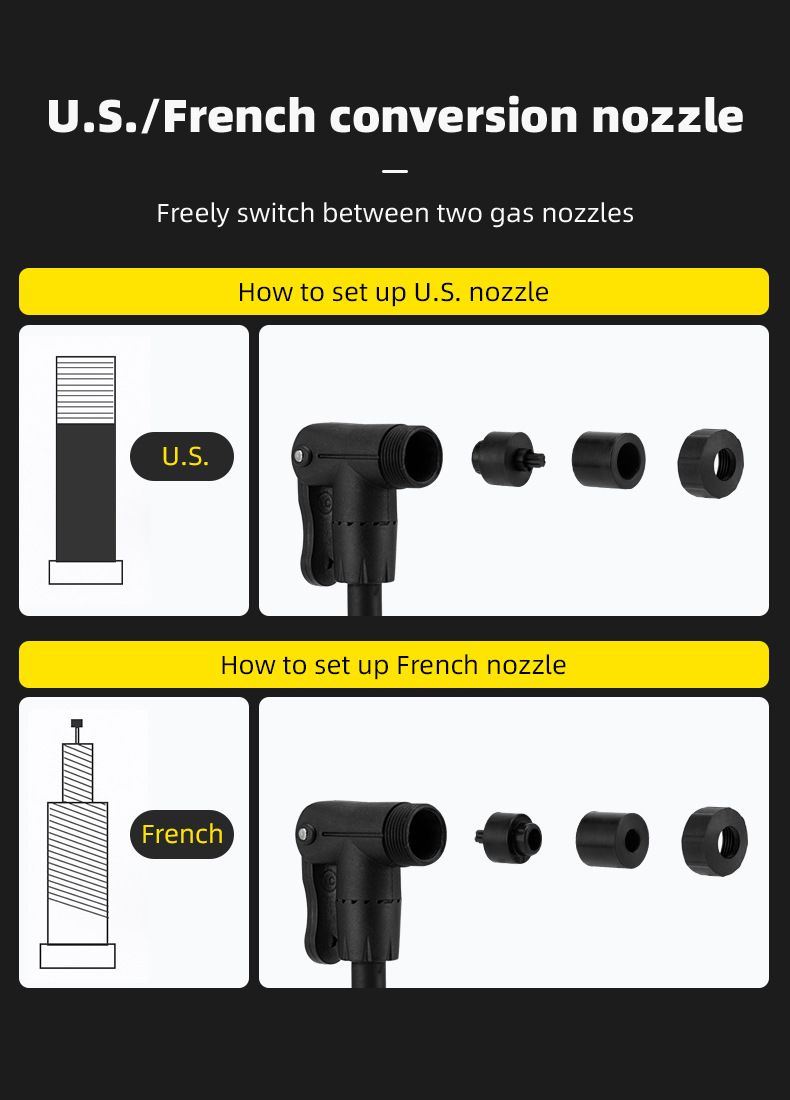 U.S./French conversion nozzle

Freely switch between two gas nozzles

How to set up U.S. nozzle

U.S.

How to set up French nozzle

French