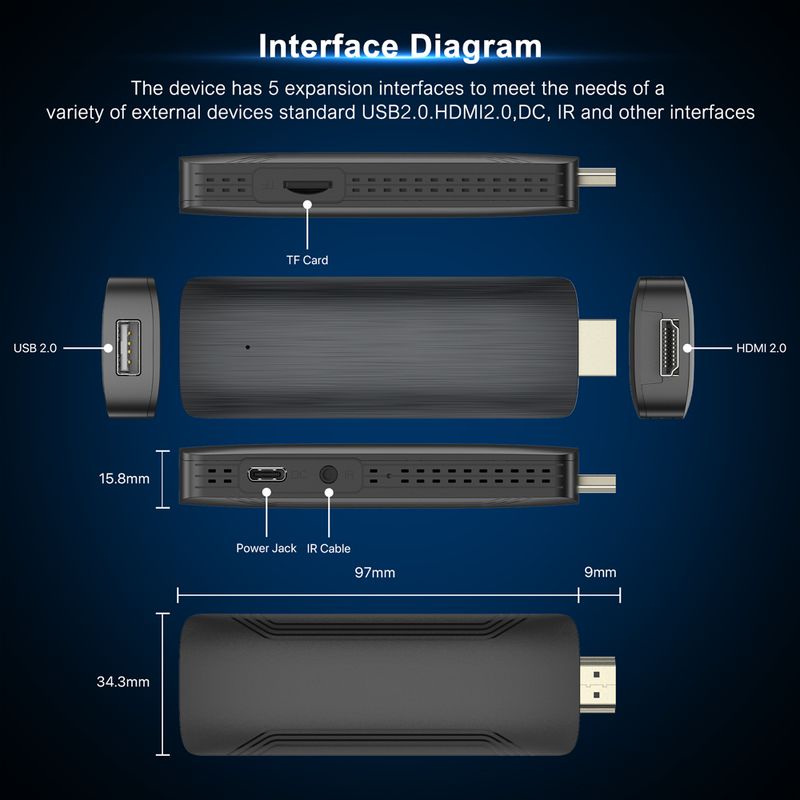 Interface Diagram

The device has 5 expansion interfaces to meet the needs of a variety of external devices standard USB2.0.HDMI2.0,DC, IR and other interfaces

TF Card

USB 2.0

HDMI 2.0

15.8mm

Power Jack

IR Cable

97mm

9mm

34.3mm