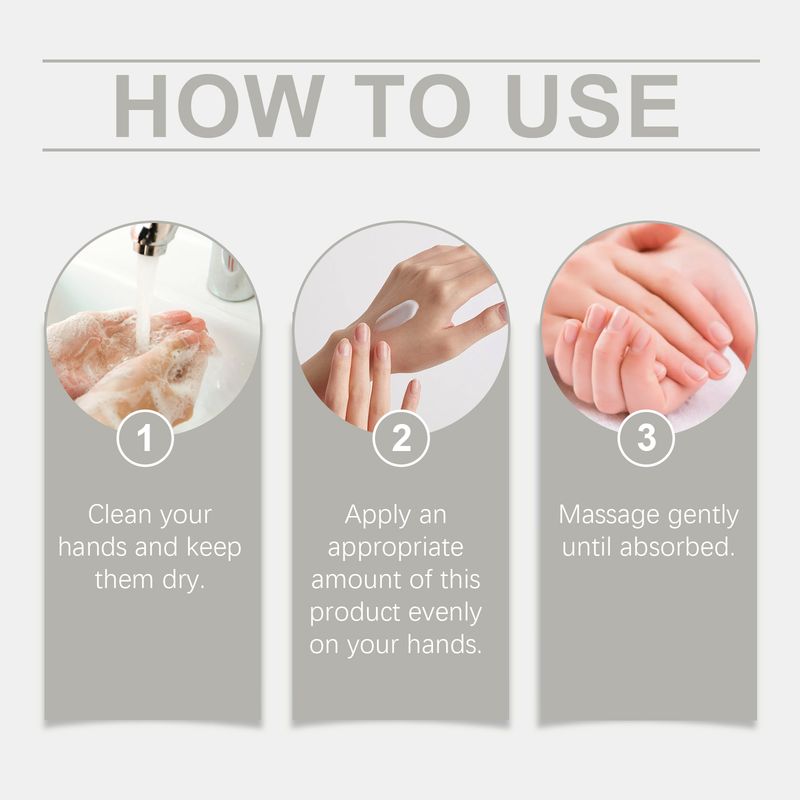 HOW TO USE

1

Clean your hands and keep them dry.

2

Apply an appropriate amount of this product evenly on your hands.

3

Massage gently until absorbed.