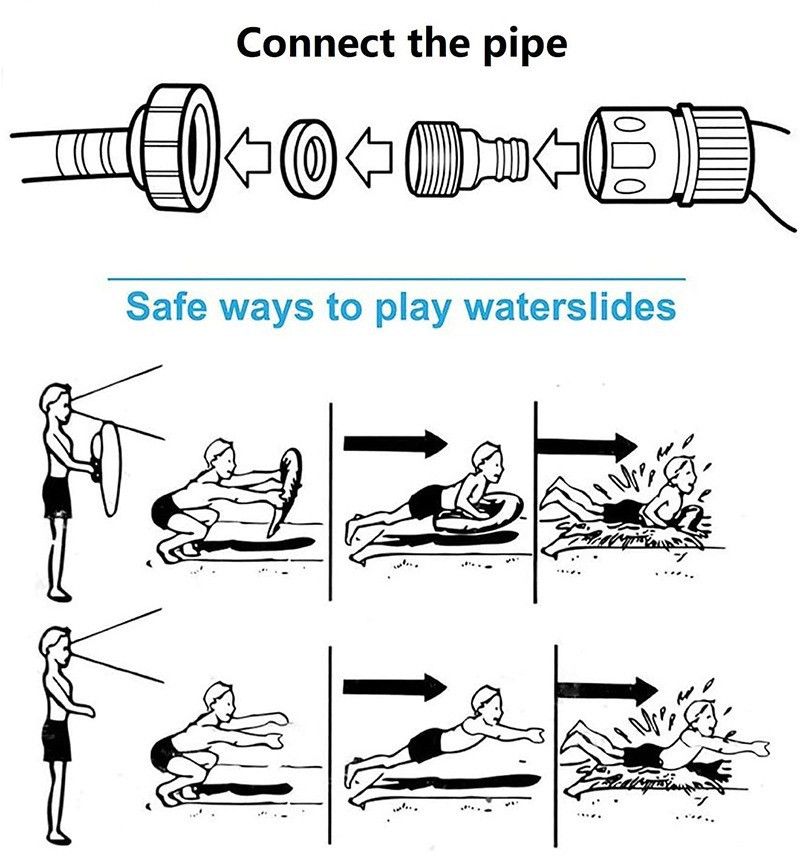 Connect the pipe

Safe ways to play waterslides