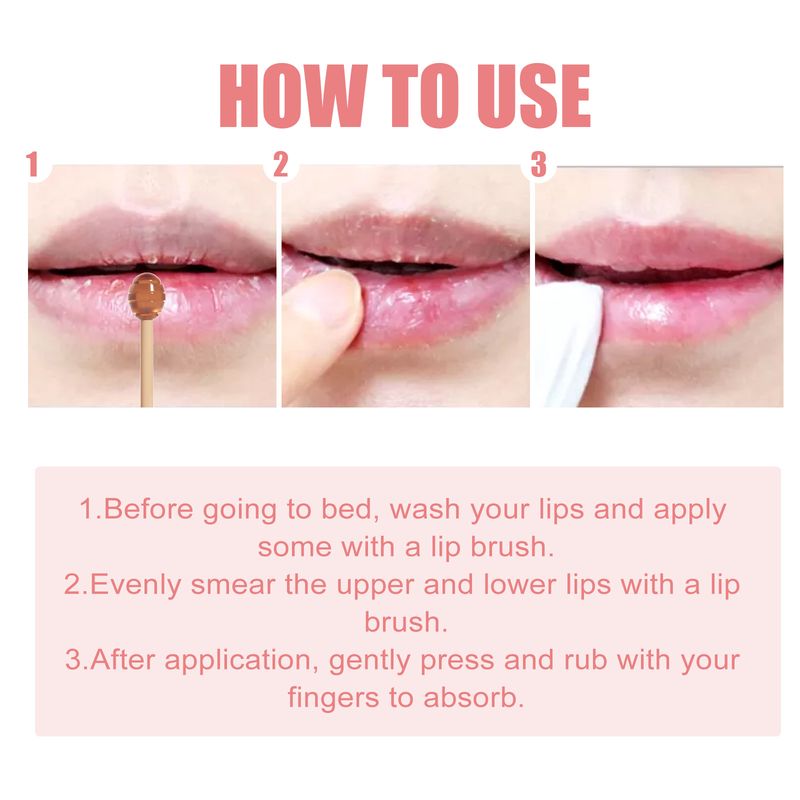 HOW TO USE

1

2

3

1.Before going to bed, wash your lips and apply some with a lip brush.
2.Evenly smear the upper and lower lips with a lip brush.
3.After application, gently press and rub with your fingers to absorb.