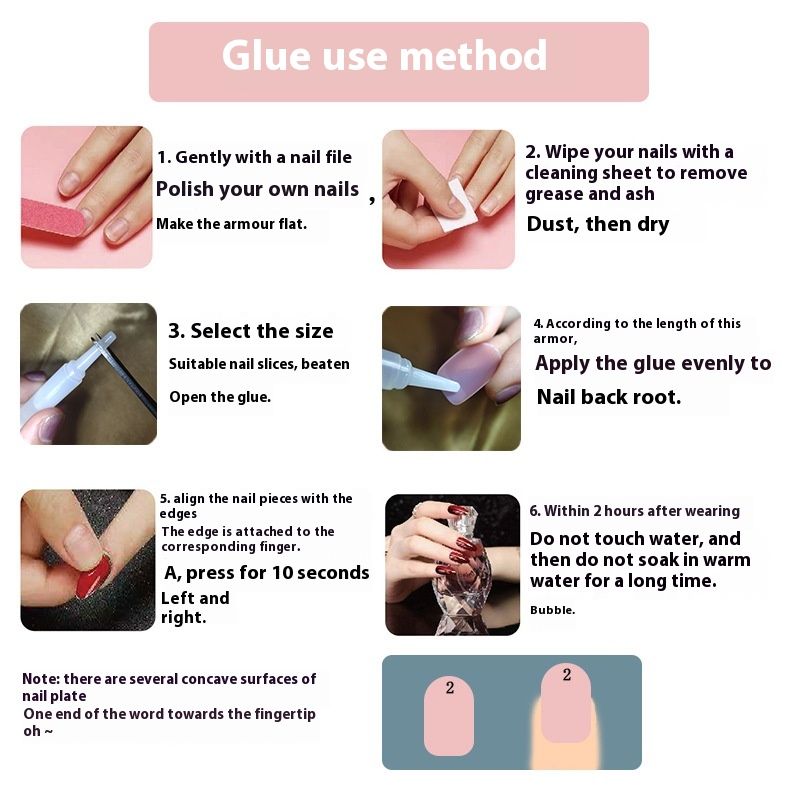 Glue use method

1. Gently with a nail file
Polish your own nails ,
Make the armour flat.

2. Wipe your nails with a cleaning sheet to remove grease and ash
Dust, then dry

3. Select the size
Suitable nail slices, beaten
Open the glue.

4. According to the length of this armor,
Apply the glue evenly to
Nail back root.

5. align the nail pieces with the edges
The edge is attached to the corresponding finger.
A, press for 10 seconds
Left and right.

6. Within 2 hours after wearing
Do not touch water, and then do not soak in warm water for a long time.
Bubble.

Note: there are several concave surfaces of nail plate
One end of the word towards the fingertip oh ~

2

2