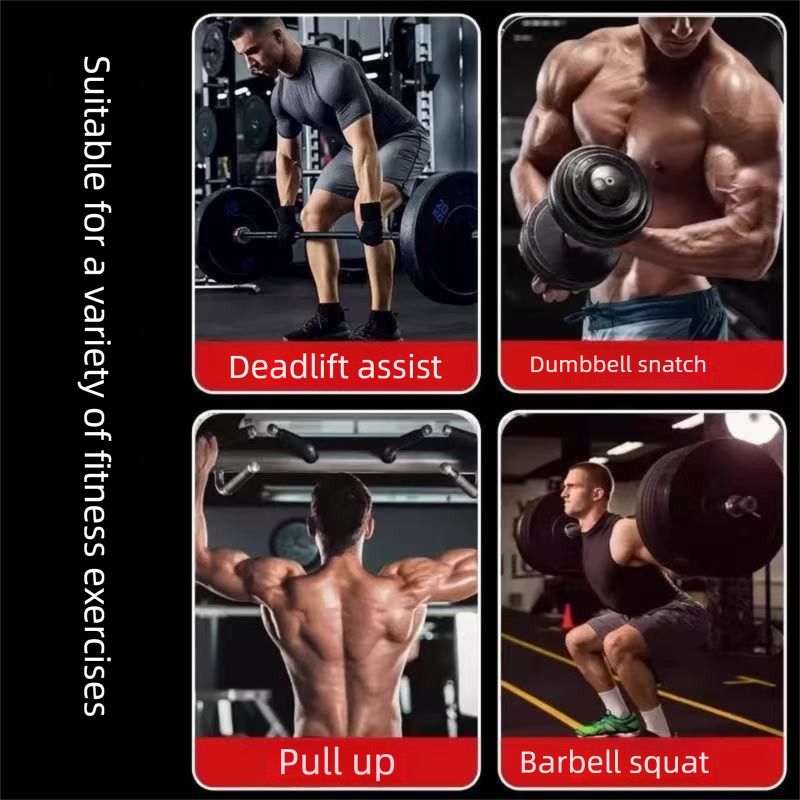 Suitable for a variety of fitness exercises

Deadlift assist

Dumbbell snatch

Pull up

Barbell squat