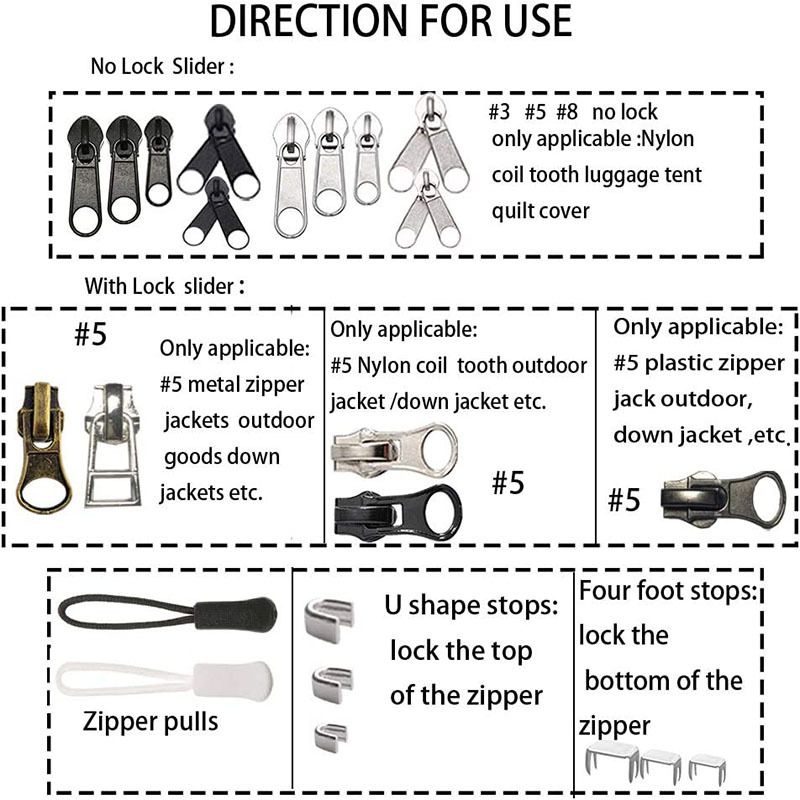 DIRECTION FOR USE

No Lock Slider :

#3 #5 #8 no lock
only applicable :Nylon coil tooth luggage tent quilt cover

With Lock slider :

#5

Only applicable: #5 metal zipper jackets outdoor goods down jackets etc.

Only applicable: #5 Nylon coil tooth outdoor jacket /down jacket etc.

#5

Only applicable: #5 plastic zipper jack outdoor, down jacket ,etc.

#5

Zipper pulls

U shape stops: lock the top of the zipper

Four foot stops: lock the bottom of the zipper