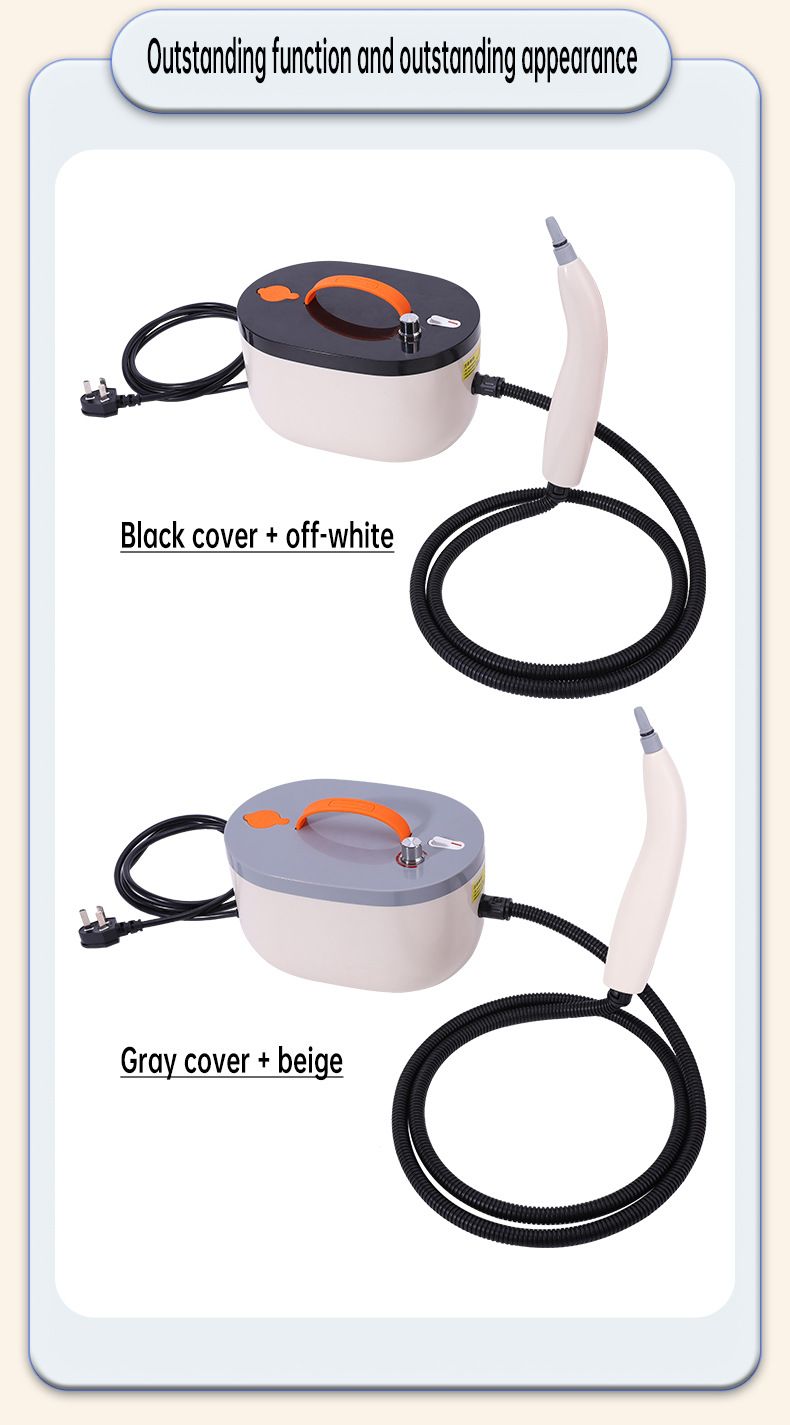 Outstanding function and outstanding appearance

Black cover + off-white

Gray cover + beige