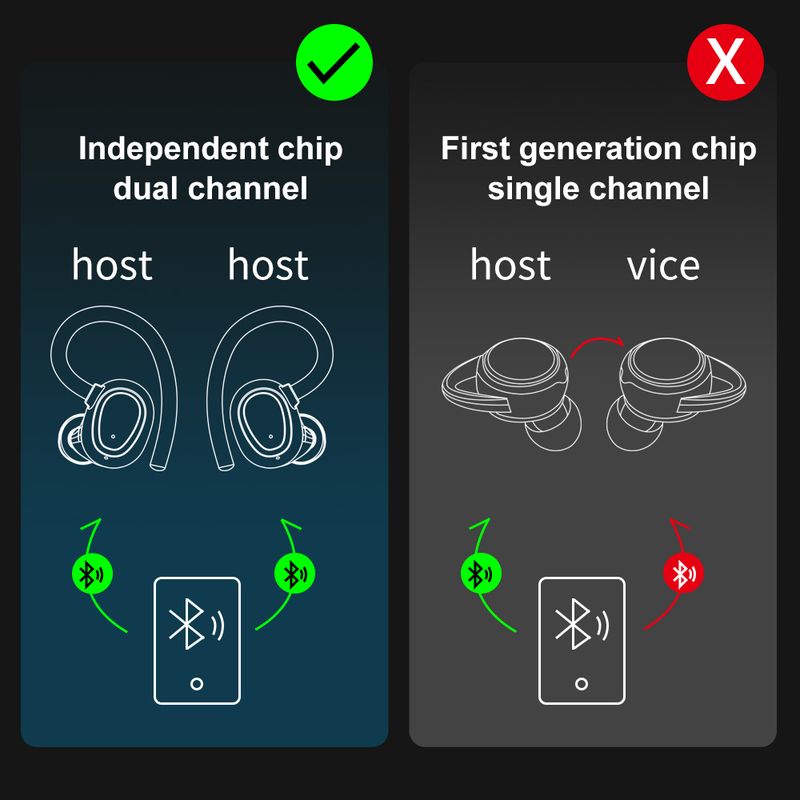 Independent chip dual channel

host host

X

First generation chip single channel

host vice