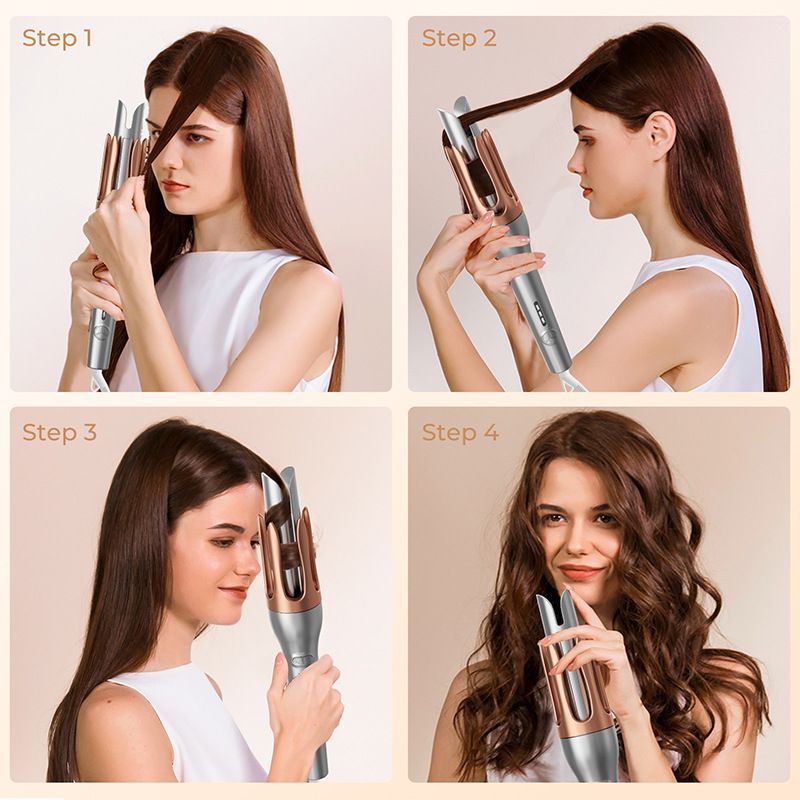 Step 1

Step 2

Step 3

Step 4