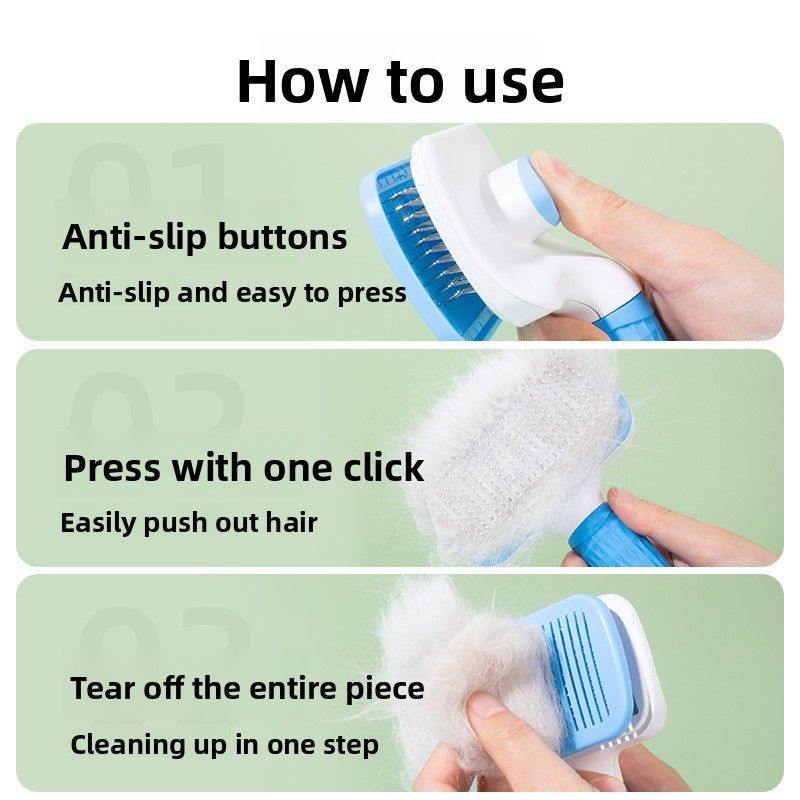 How to use

01

Anti-slip buttons

Anti-slip and easy to press

02

Press with one click

Easily push out hair

03

Tear off the entire piece

Cleaning up in one step