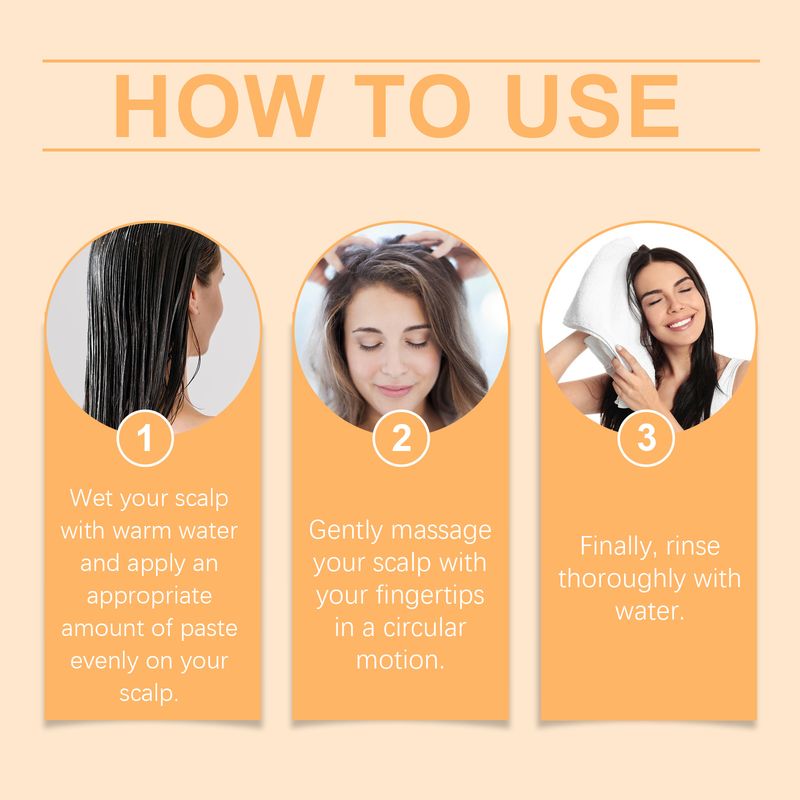 HOW TO USE

1

Wet your scalp with warm water and apply an appropriate amount of paste evenly on your scalp.

2

Gently massage your scalp with your fingertips in a circular motion.

3

Finally, rinse thoroughly with water.