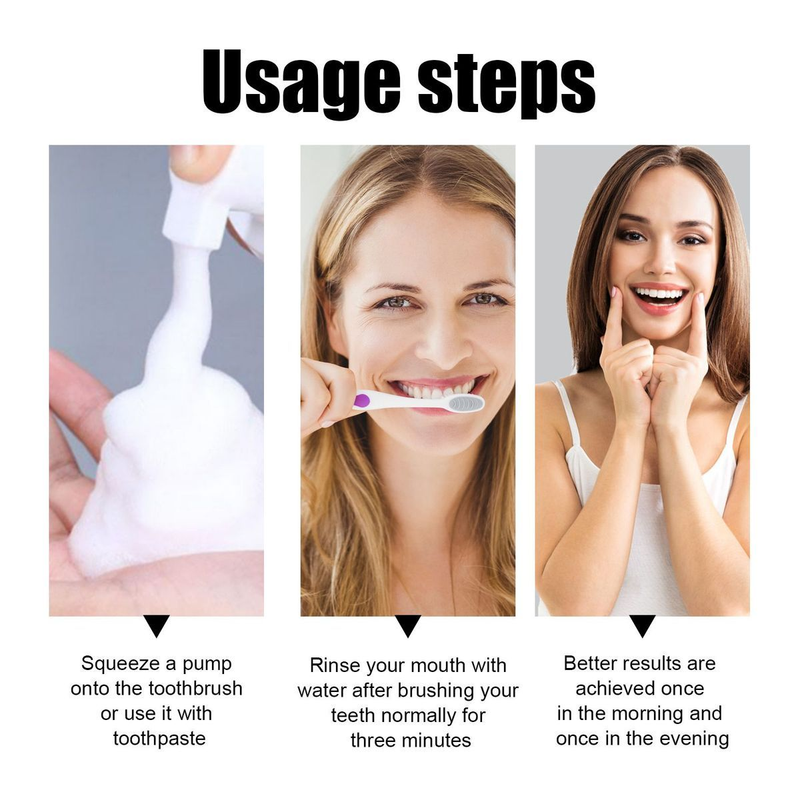 Usage steps

Squeeze a pump onto the toothbrush or use it with toothpaste

Rinse your mouth with water after brushing your teeth normally for three minutes

Better results are achieved once in the morning and once in the evening