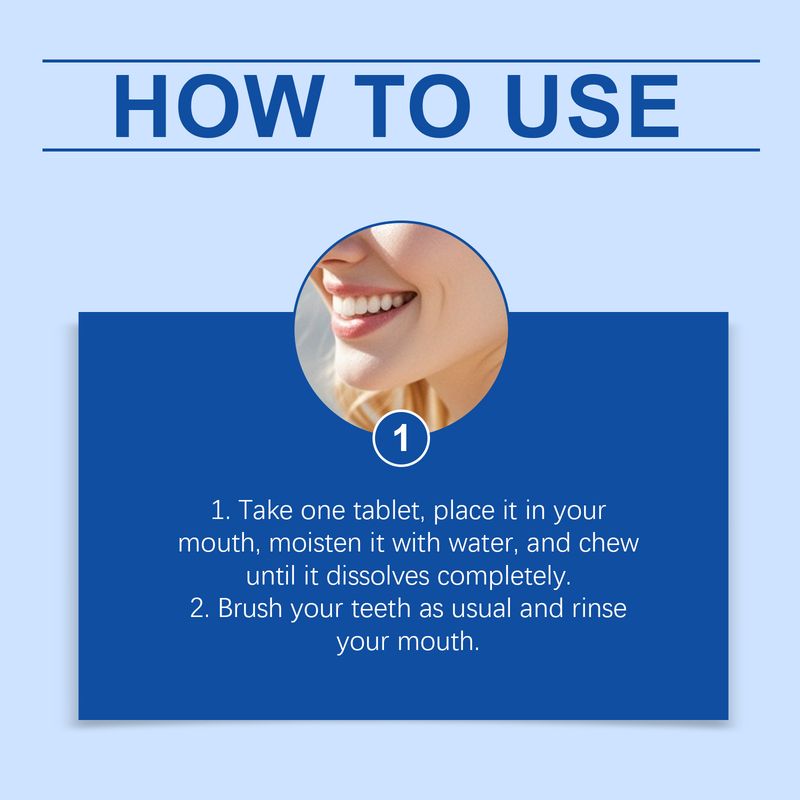 HOW TO USE

1

1. Take one tablet, place it in your mouth, moisten it with water, and chew until it dissolves completely.
2. Brush your teeth as usual and rinse your mouth.