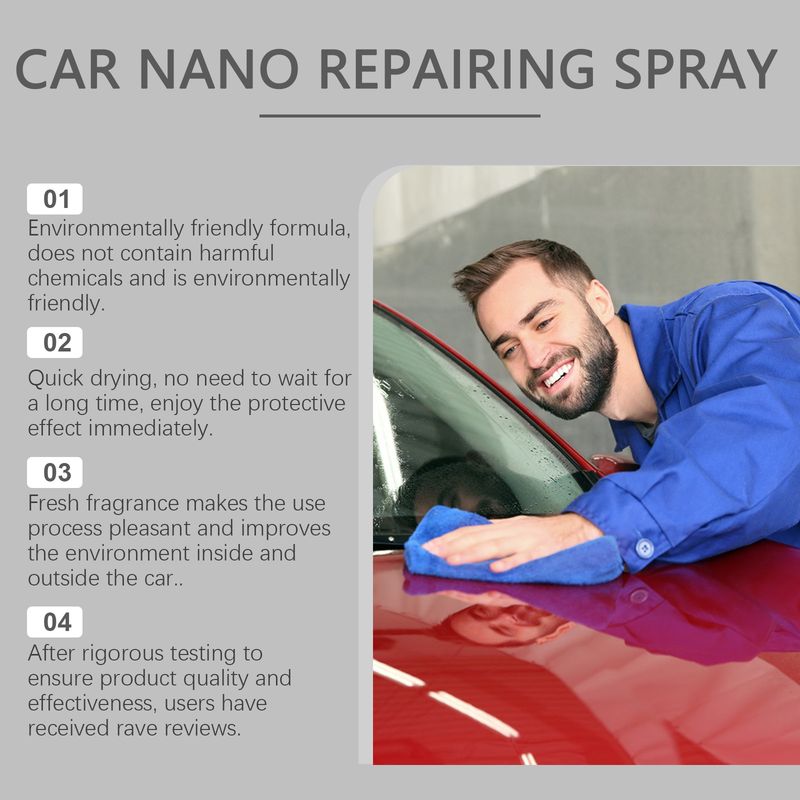 CAR NANO REPAIRING SPRAY

01
Environmentally friendly formula, does not contain harmful chemicals and is environmentally friendly.

02
Quick drying, no need to wait for a long time, enjoy the protective effect immediately.

03
Fresh fragrance makes the use process pleasant and improves the environment inside and outside the car..

04
After rigorous testing to ensure product quality and effectiveness, users have received rave reviews.