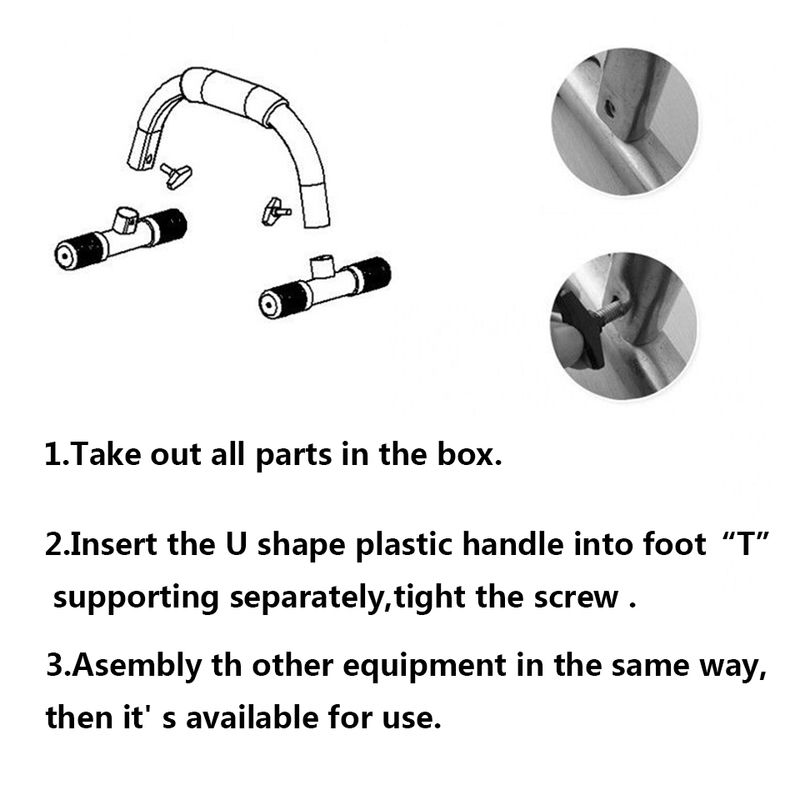 1.Take out all parts in the box.

2.Insert the U shape plastic handle into foot “T” supporting separately,tight the screw .

3.Asembly th other equipment in the same way, then it' s available for use.