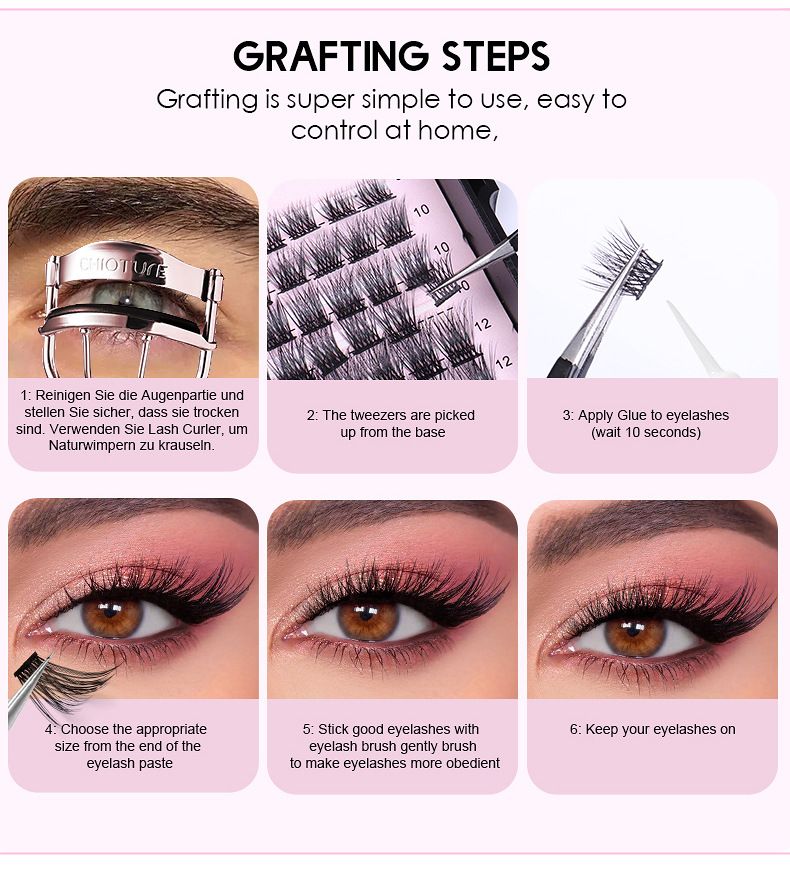 GRAFTING STEPS

Grafting is super simple to use, easy to control at home,

CHIOTURE

10

10

10

12

12

1: Reinigen Sie die Augenpartie und stellen Sie sicher, dass sie trocken sind. Verwenden Sie Lash Curler, um Naturwimpern zu krauseln.

2: The tweezers are picked up from the base

3: Apply Glue to eyelashes (wait 10 seconds)

4: Choose the appropriate size from the end of the eyelash paste

5: Stick good eyelashes with eyelash brush gently brush to make eyelashes more obedient

6: Keep your eyelashes on