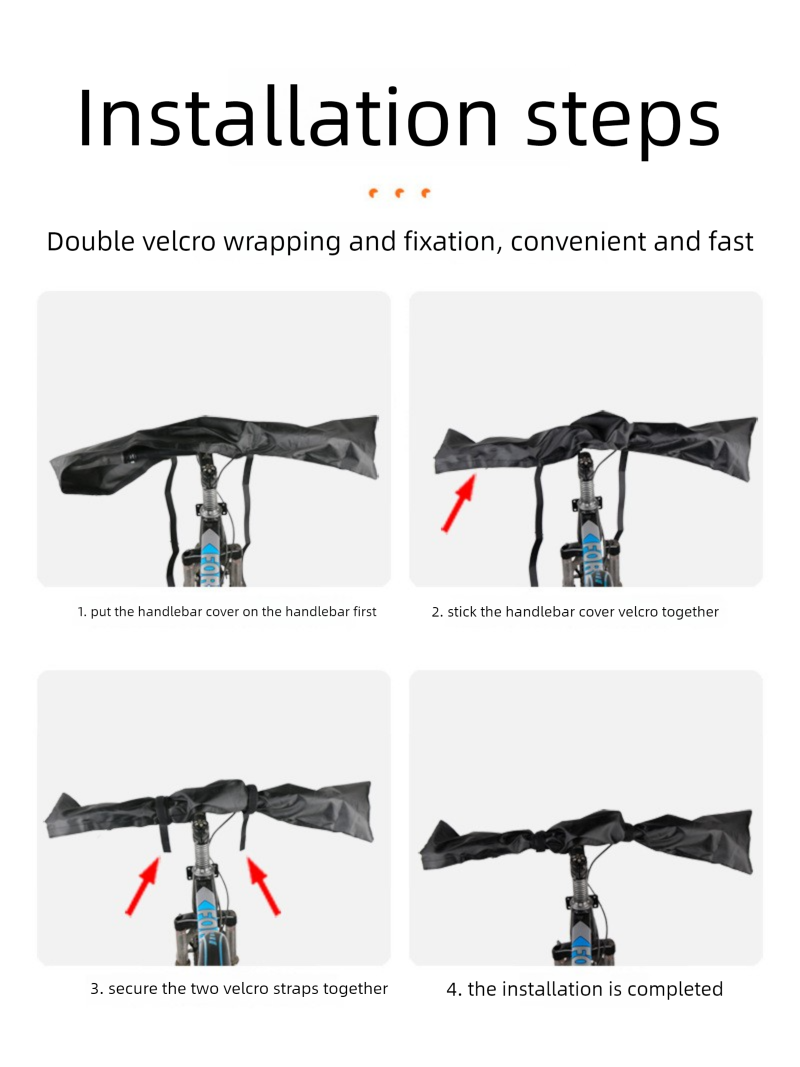 Installation steps

Double velcro wrapping and fixation, convenient and fast

1. put the handlebar cover on the handlebar first

2. stick the handlebar cover velcro together

3. secure the two velcro straps together

4. the installation is completed