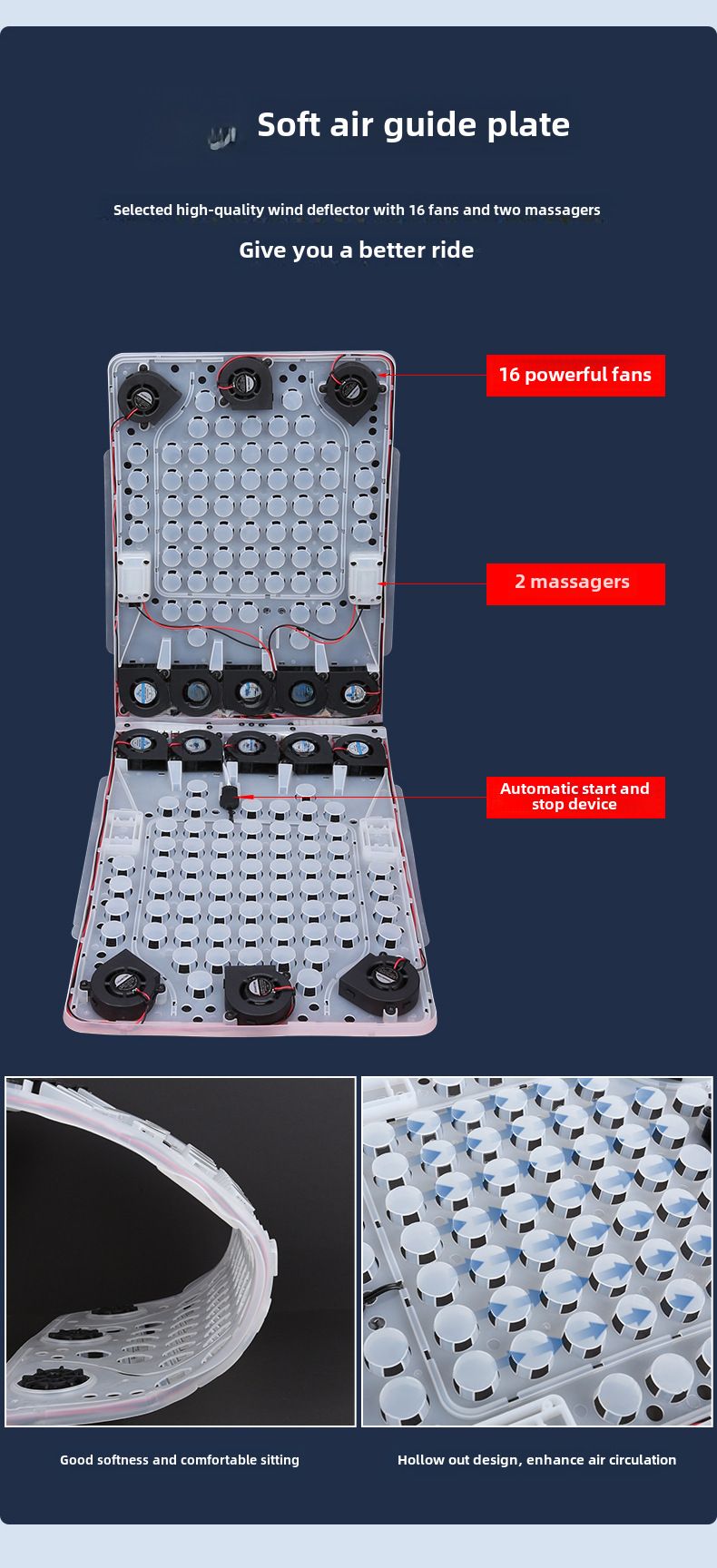 Soft air guide plate

Selected high-quality wind deflector with 16 fans and two massagers

Give you a better ride

16 powerful fans

2 massagers

Automatic start and stop device

Good softness and comfortable sitting

Hollow out design, enhance air circulation