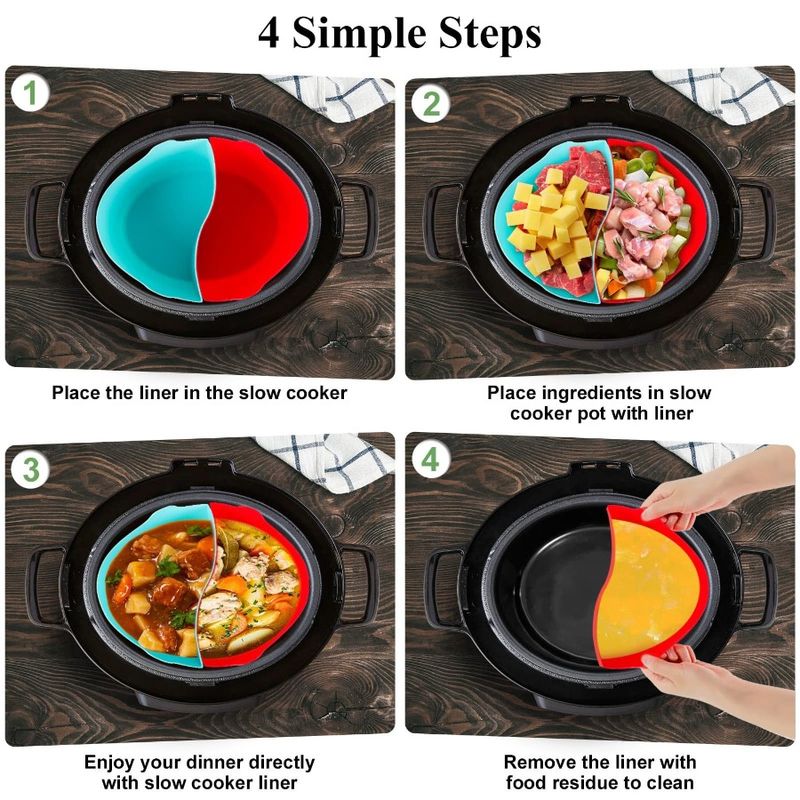 4 Simple Steps

1

Place the liner in the slow cooker

2

Place ingredients in slow cooker pot with liner

3

Enjoy your dinner directly with slow cooker liner

4

Remove the liner with food residue to clean