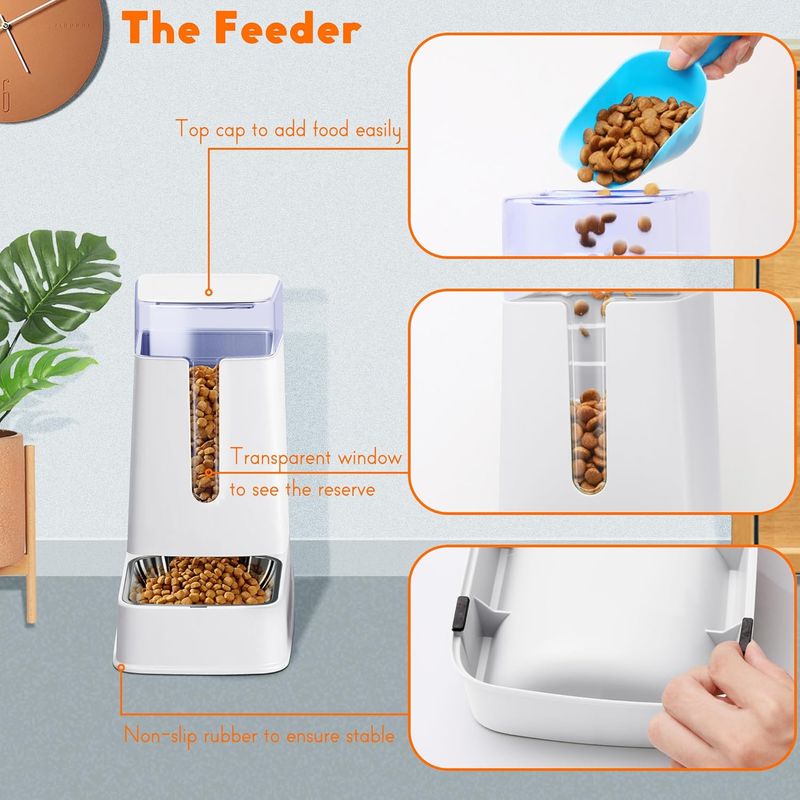 The Feeder

Top cap to add food easily

Transparent window to see the reserve

Non-slip rubber to ensure stable