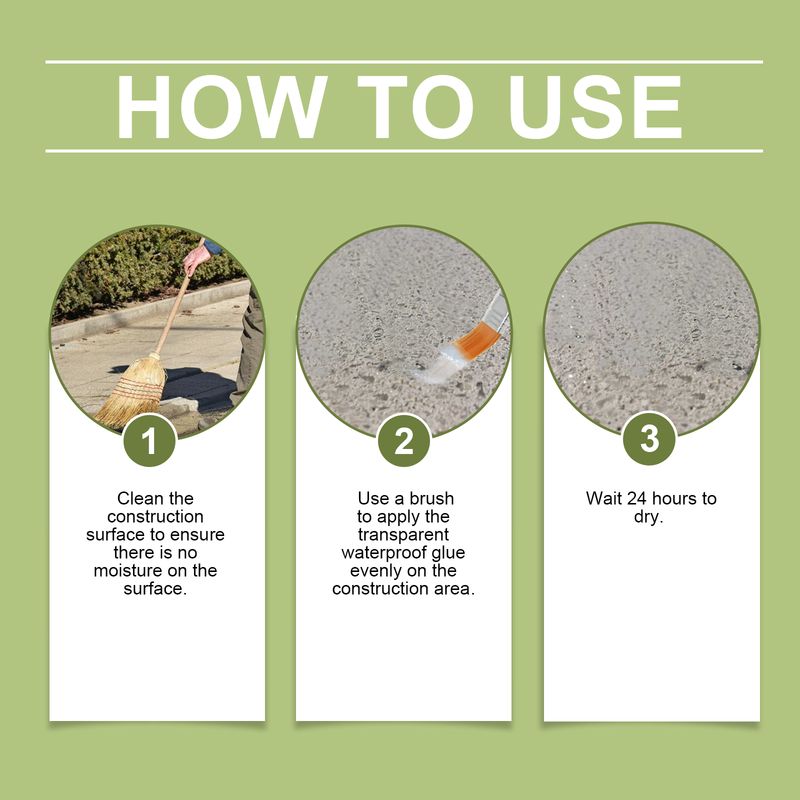 HOW TO USE

1

Clean the construction surface to ensure there is no moisture on the surface.

2

Use a brush to apply the transparent waterproof glue evenly on the construction area.

3

Wait 24 hours to dry.