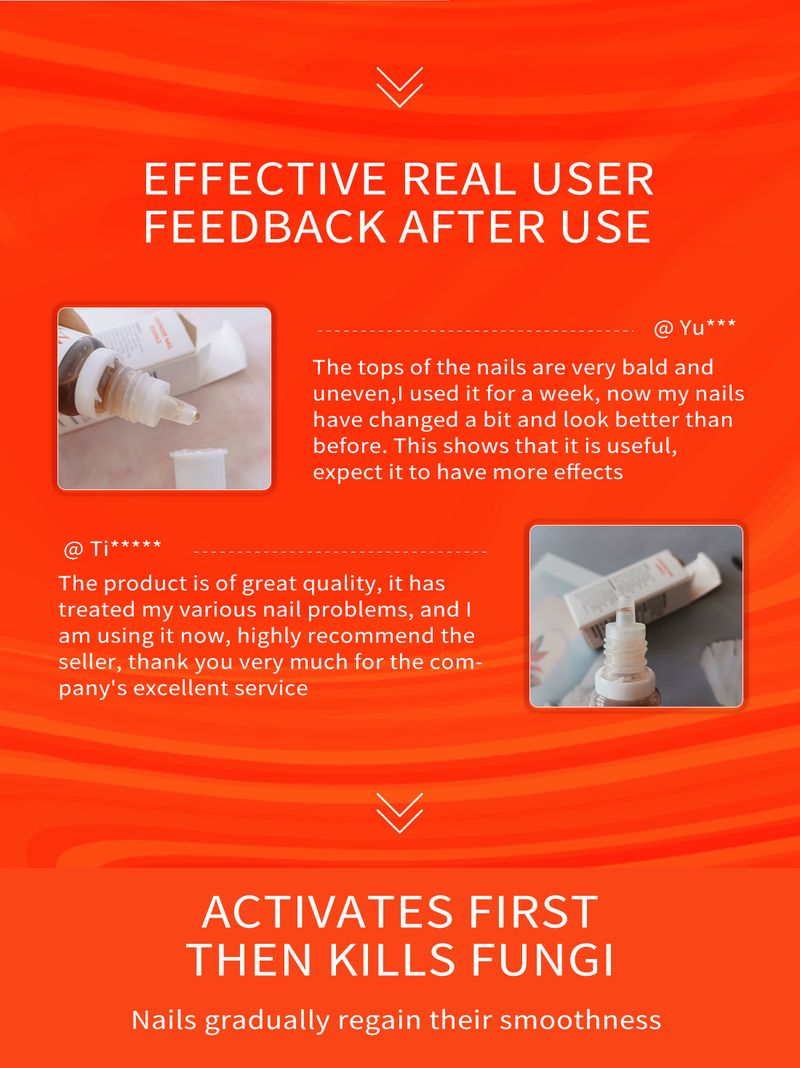 EFFECTIVE REAL USER FEEDBACK AFTER USE

@ Yu***

The tops of the nails are very bald and uneven,I used it for a week, now my nails have changed a bit and look better than before. This shows that it is useful, expect it to have more effects

@ Ti*****

The product is of great quality, it has treated my various nail problems, and I am using it now, highly recommend the seller, thank you very much for the company's excellent service

ACTIVATES FIRST THEN KILLS FUNGI

Nails gradually regain their smoothness