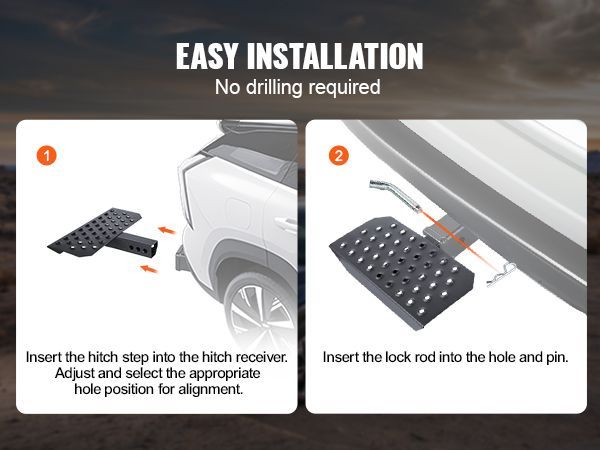 EASY INSTALLATION
No drilling required

1

Insert the hitch step into the hitch receiver. Adjust and select the appropriate hole position for alignment.

2

Insert the lock rod into the hole and pin.