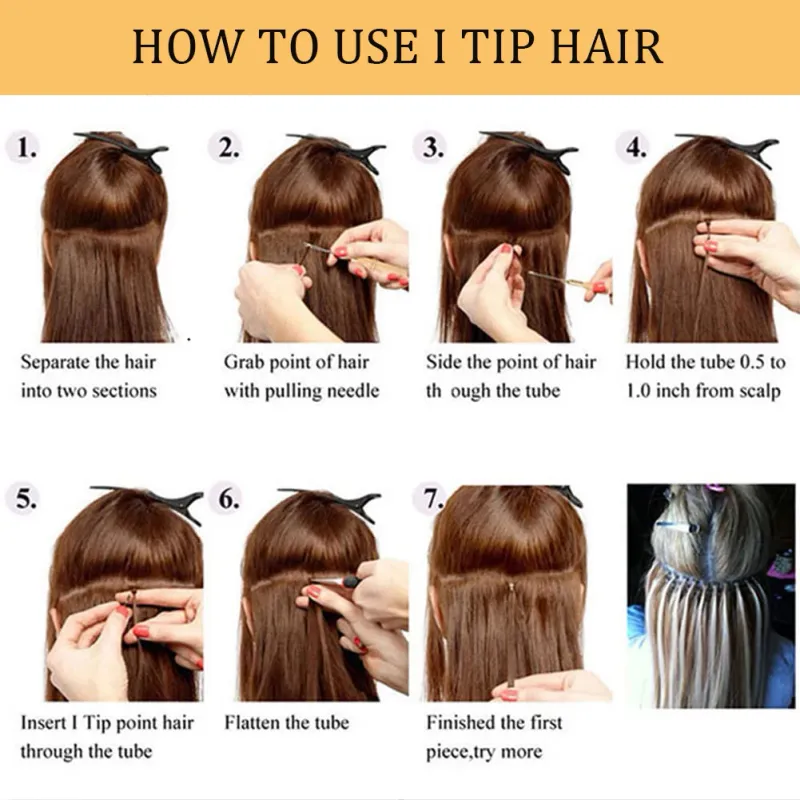 HOW TO USE I TIP HAIR

1.

Separate the hair into two sections

2.

Grab point of hair with pulling needle

3.

Side the point of hair th ough the tube

4.

Hold the tube 0.5 to 1.0 inch from scalp

5.

Insert I Tip point hair through the tube

6.

Flatten the tube

7.

Finished the first piece,try more